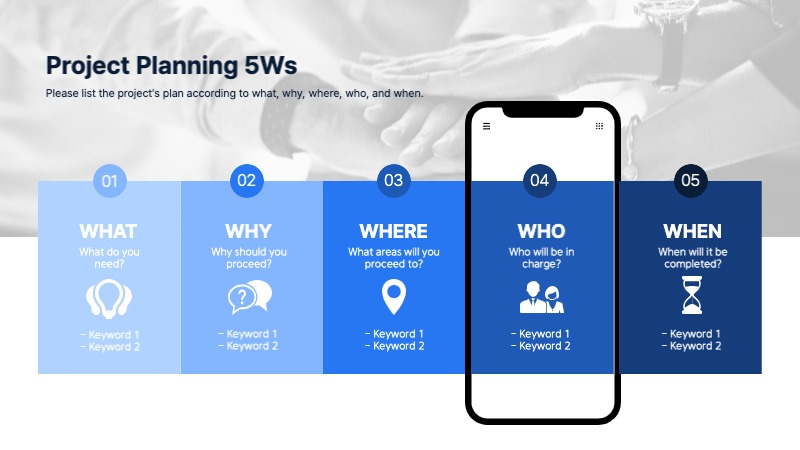 Project Planning 5Ws

Please list the project's plan according to what, why, where, who, and when.

01

WHAT

What do you need?

- Keyword 1
- Keyword 2

02

WHY

Why should you proceed?

- Keyword 1
- Keyword 2

03

WHERE

What areas will you proceed to?

- Keyword 1
- Keyword 2

04

WHO

Who will be in charge?

- Keyword 1
- Keyword 2

05

WHEN

When will it be completed?

- Keyword 1
- Keyword 2