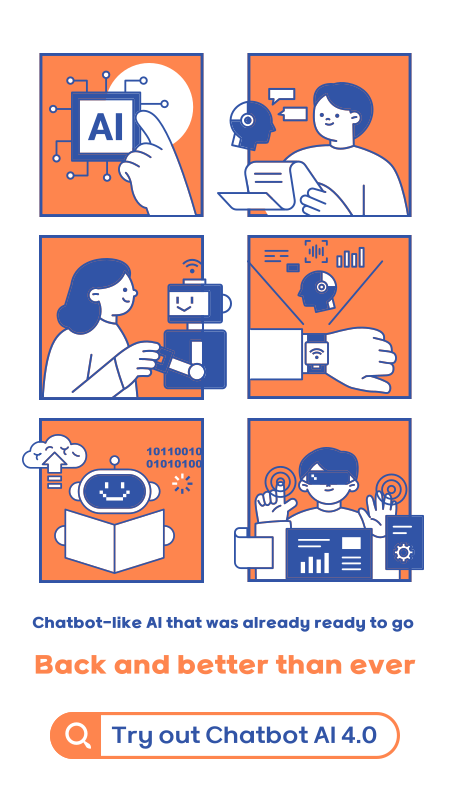 AI

10110010
01010100

Chatbot-like AI that was already ready to go

Back and better than ever

Try out Chatbot AI 4.0