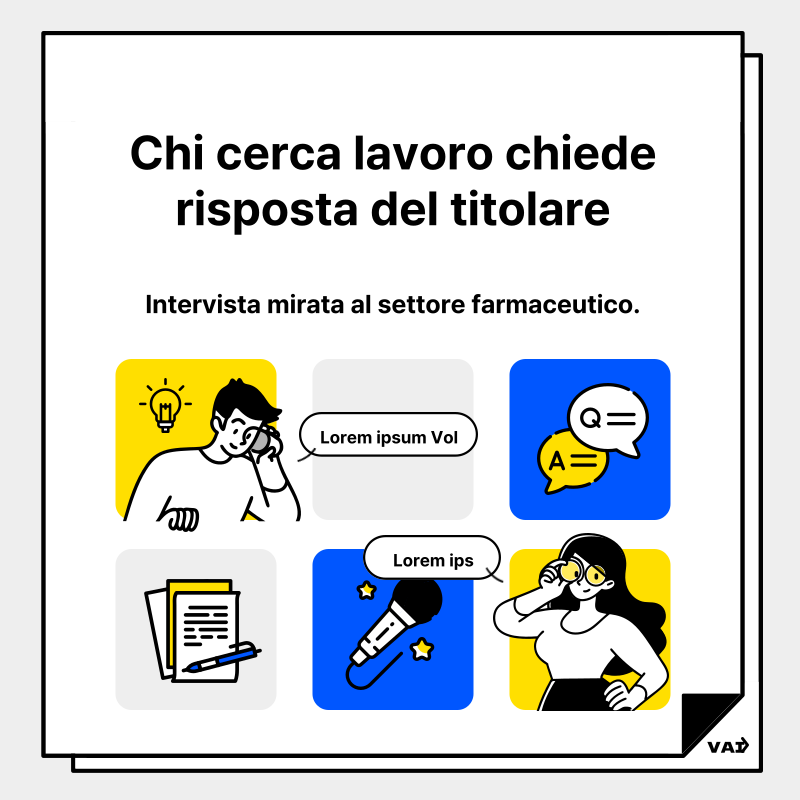 Chi cerca lavoro chiede risposta del titolare

Intervista mirata al settore farmaceutico.

Lorem ipsum Vol

Q

A

Lorem ips

VAI