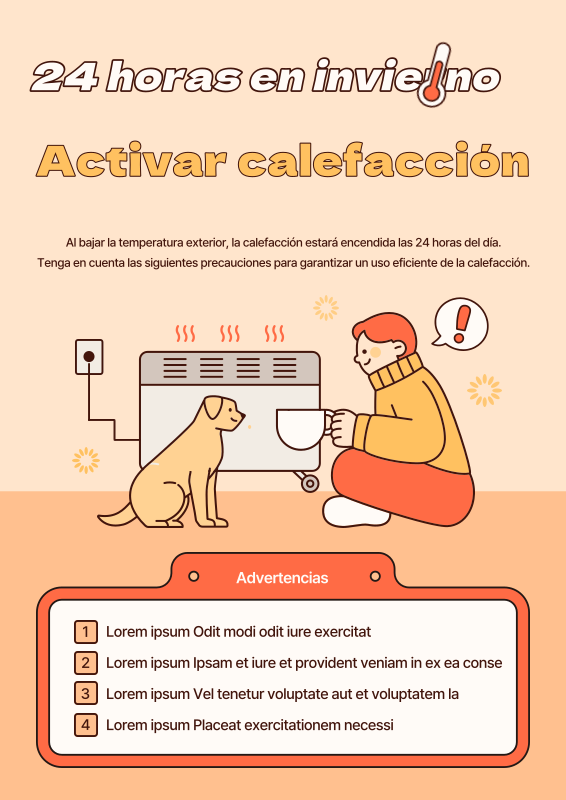 24 horas en invierno

Activar calefacción

Al bajar la temperatura exterior, la calefacción estará encendida las 24 horas del día. Tenga en cuenta las siguientes precauciones para garantizar un uso eficiente de la calefacción.

Advertencias

1 Lorem ipsum Odit modi odit iure exercitat
2 Lorem ipsum Ipsam et iure et provident veniam in ex ea conse
3 Lorem ipsum Vel tenetur voluptate aut et voluptatem la
4 Lorem ipsum Placeat exercitationem necessi