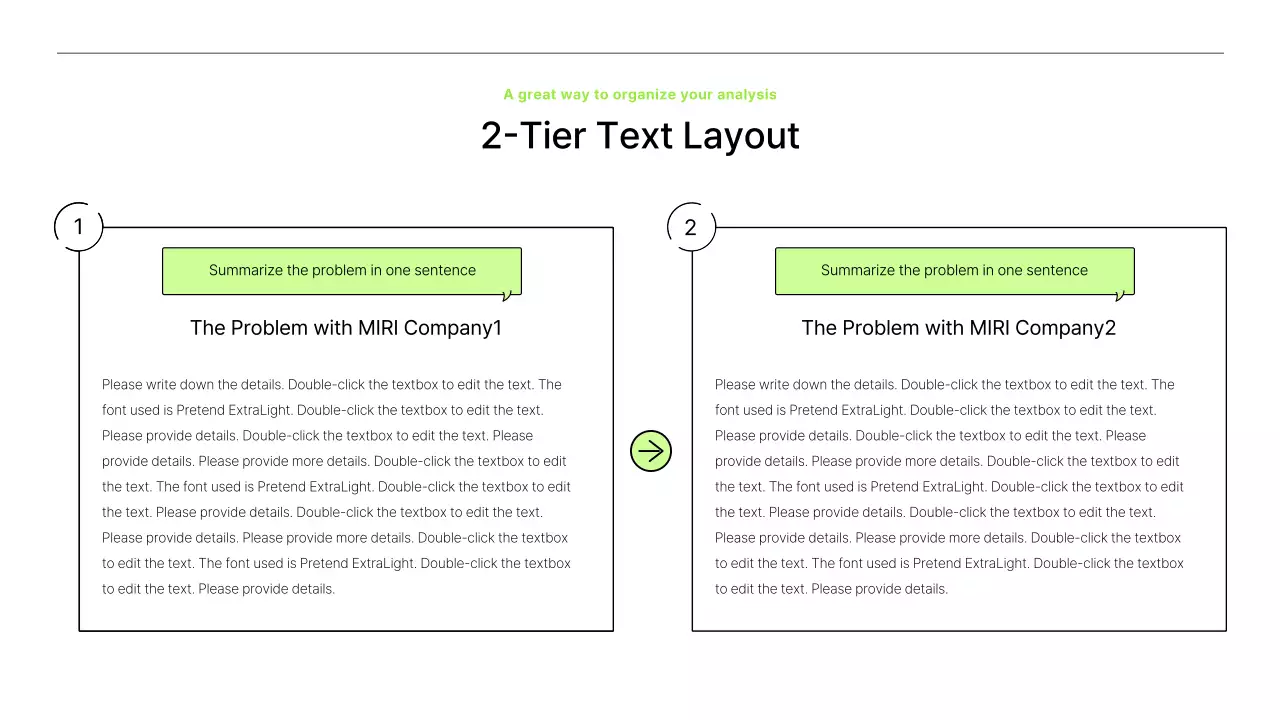 A great way to organize your analysis

2-Tier Text Layout

1

Summarize the problem in one sentence

The Problem with MIRI Company1

Please write down the details. Double-click the textbox to edit the text. The font used is Pretend ExtraLight. Double-click the textbox to edit the text. Please provide details. Double-click the textbox to edit the text. Please provide details. Please provide more details. Double-click the textbox to edit the text. The font used is Pretend ExtraLight. Double-click the textbox to edit the text. Please provide details. Double-click the textbox to edit the text. Please provide details. Please provide more details. Double-click the textbox to edit the text. The font used is Pretend ExtraLight. Double-click the textbox to edit the text. Please provide details.

2

Summarize the problem in one sentence

The Problem with MIRI Company2

Please write down the details. Double-click the textbox to edit the text. The font used is Pretend ExtraLight. Double-click the textbox to edit the text. Please provide details. Double-click the textbox to edit the text. Please provide details. Please provide more details. Double-click the textbox to edit the text. The font used is Pretend ExtraLight. Double-click the textbox to edit the text. Please provide details. Double-click the textbox to edit the text. Please provide details. Please provide more details. Double-click the textbox to edit the text. The font used is Pretend ExtraLight. Double-click the textbox to edit the text. Please provide details.