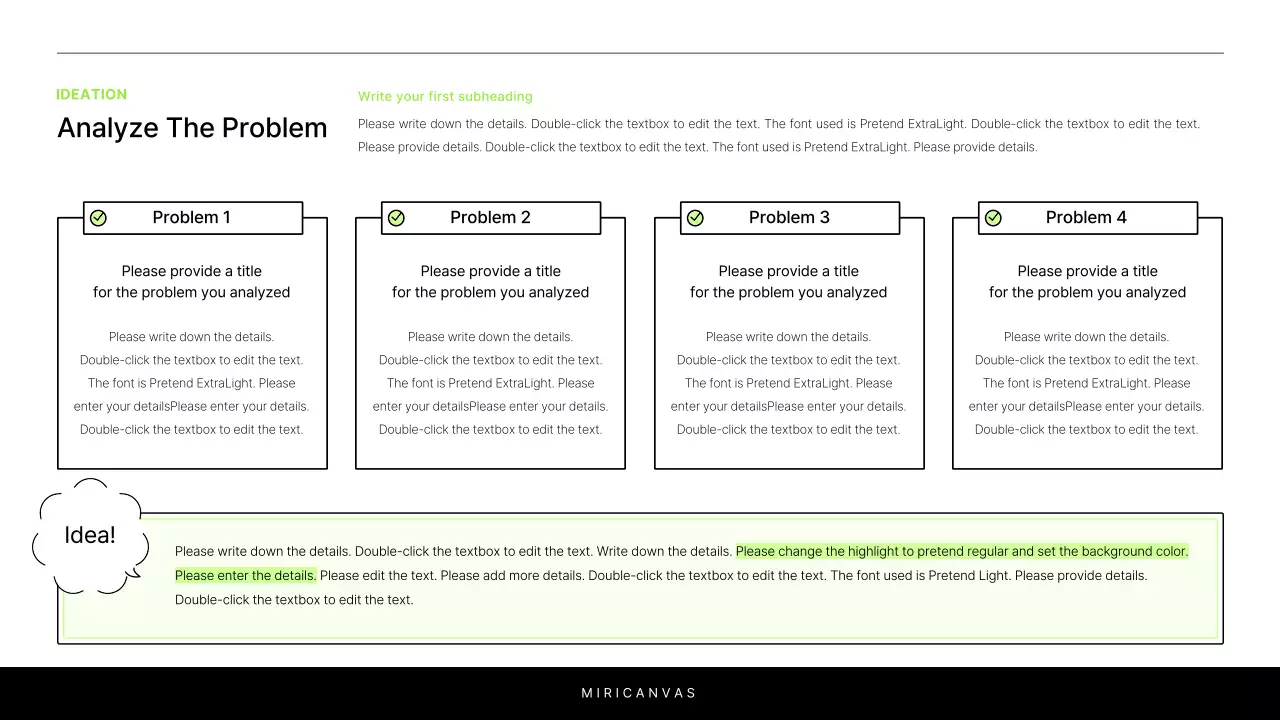 IDEATION

Analyze The Problem

Write your first subheading

Please write down the details. Double-click the textbox to edit the text. The font used is Pretend ExtraLight. Double-click the textbox to edit the text. Please provide details. Double-click the textbox to edit the text. The font used is Pretend ExtraLight. Please provide details.

Problem 1

Please provide a title for the problem you analyzed

Please write down the details. Double-click the textbox to edit the text. The font is Pretend ExtraLight. Please enter your detailsPlease enter your details. Double-click the textbox to edit the text.

Problem 2

Please provide a title for the problem you analyzed

Please write down the details. Double-click the textbox to edit the text. The font is Pretend ExtraLight. Please enter your detailsPlease enter your details. Double-click the textbox to edit the text.

Problem 3

Please provide a title for the problem you analyzed

Please write down the details. Double-click the textbox to edit the text. The font is Pretend ExtraLight. Please enter your detailsPlease enter your details. Double-click the textbox to edit the text.

Problem 4

Please provide a title for the problem you analyzed

Please write down the details. Double-click the textbox to edit the text. The font is Pretend ExtraLight. Please enter your detailsPlease enter your details. Double-click the textbox to edit the text.

Idea!

Please write down the details. Double-click the textbox to edit the text. Write down the details. Please change the highlight to pretend regular and set the background color. Please enter the details. Please edit the text. Please add more details. Double-click the textbox to edit the text. The font used is Pretend Light. Please provide details. Double-click the textbox to edit the text.

MIRICANVAS