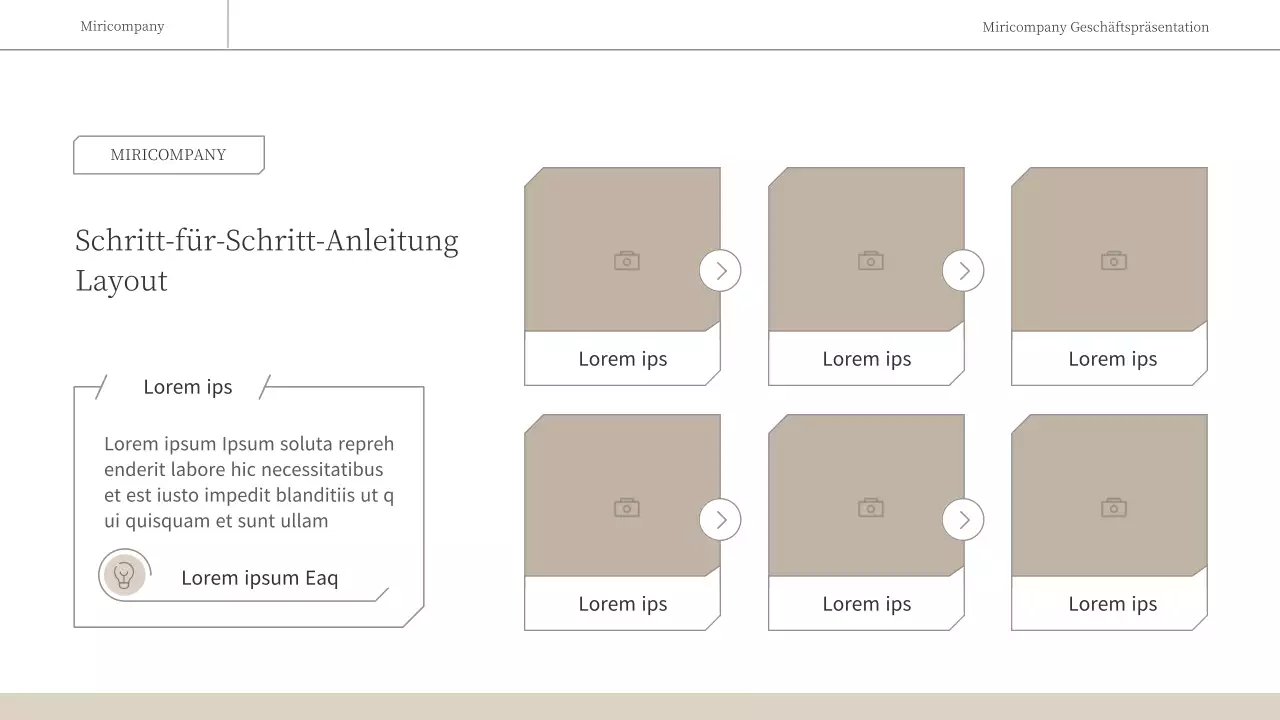 Miricompany

Miricompany Geschäftspräsentation

MIRICOMPANY

Schritt-für-Schritt-Anleitung Layout

Lorem ips

Lorem ipsum Ipsum soluta repreh enderit labore hic necessitatibus et est iusto impedit blanditiis ut q ui quisquam et sunt ullam

Lorem ipsum Eaq

Lorem ips

Lorem ips

Lorem ips

Lorem ips

Lorem ips

Lorem ips