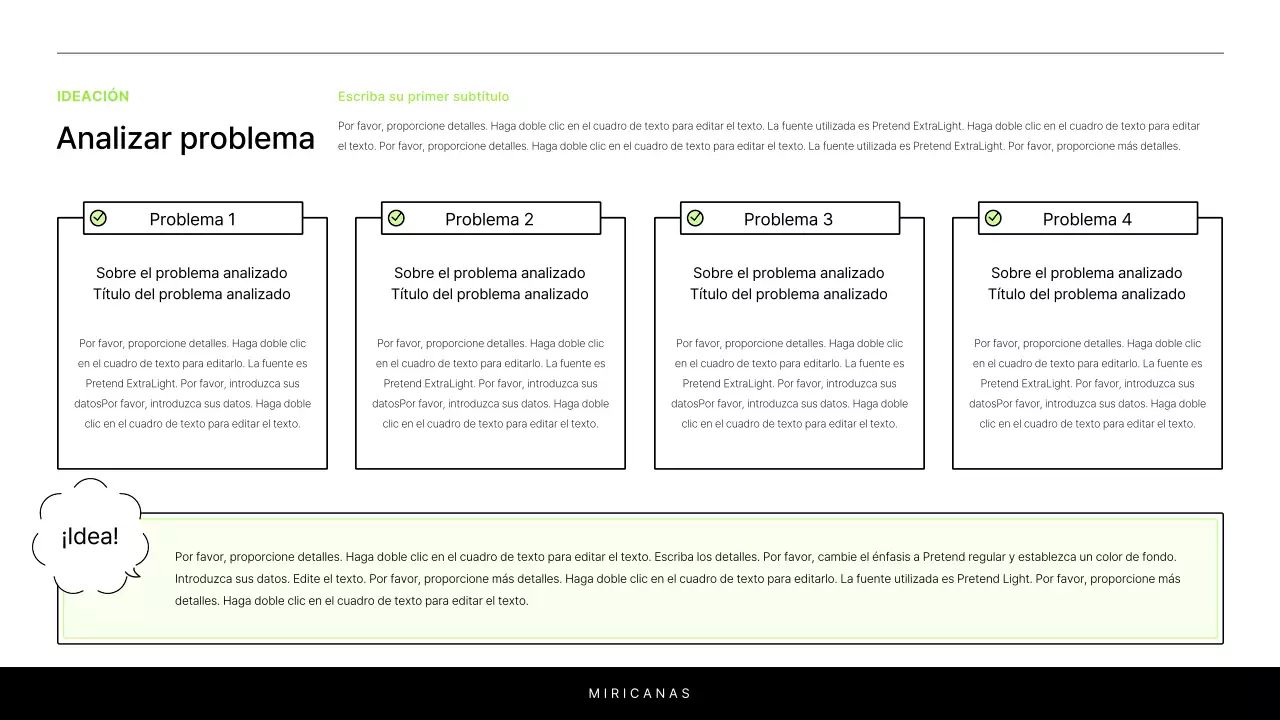 IDEACIÓN

Analizar problema

Escriba su primer subtítulo

Por favor, proporcione detalles. Haga doble clic en el cuadro de texto para editar el texto. La fuente utilizada es Pretend ExtraLight. Haga doble clic en el cuadro de texto para editar el texto. Por favor, proporcione detalles. Haga doble clic en el cuadro de texto para editar el texto. La fuente utilizada es Pretend ExtraLight. Por favor, proporcione más detalles.

Problema 1

Sobre el problema analizado
Título del problema analizado

Por favor, proporcione detalles. Haga doble clic en el cuadro de texto para editarlo. La fuente es Pretend ExtraLight. Por favor, introduzca sus datosPor favor, introduzca sus datos. Haga doble clic en el cuadro de texto para editar el texto.

Problema 2

Sobre el problema analizado
Título del problema analizado

Por favor, proporcione detalles. Haga doble clic en el cuadro de texto para editarlo. La fuente es Pretend ExtraLight. Por favor, introduzca sus datosPor favor, introduzca sus datos. Haga doble clic en el cuadro de texto para editar el texto.

Problema 3

Sobre el problema analizado
Título del problema analizado

Por favor, proporcione detalles. Haga doble clic en el cuadro de texto para editarlo. La fuente es Pretend ExtraLight. Por favor, introduzca sus datosPor favor, introduzca sus datos. Haga doble clic en el cuadro de texto para editar el texto.

Problema 4

Sobre el problema analizado
Título del problema analizado

Por favor, proporcione detalles. Haga doble clic en el cuadro de texto para editarlo. La fuente es Pretend ExtraLight. Por favor, introduzca sus datosPor favor, introduzca sus datos. Haga doble clic en el cuadro de texto para editar el texto.

¡Idea!

Por favor, proporcione detalles. Haga doble clic en el cuadro de texto para editar el texto. Escriba los detalles. Por favor, cambie el énfasis a Pretend regular y establezca un color de fondo. Introduzca sus datos. Edite el texto. Por favor, proporcione más detalles. Haga doble clic en el cuadro de texto para editarlo. La fuente utilizada es Pretend Light. Por favor, proporcione más detalles. Haga doble clic en el cuadro de texto para editar el texto.

MIRICANAS