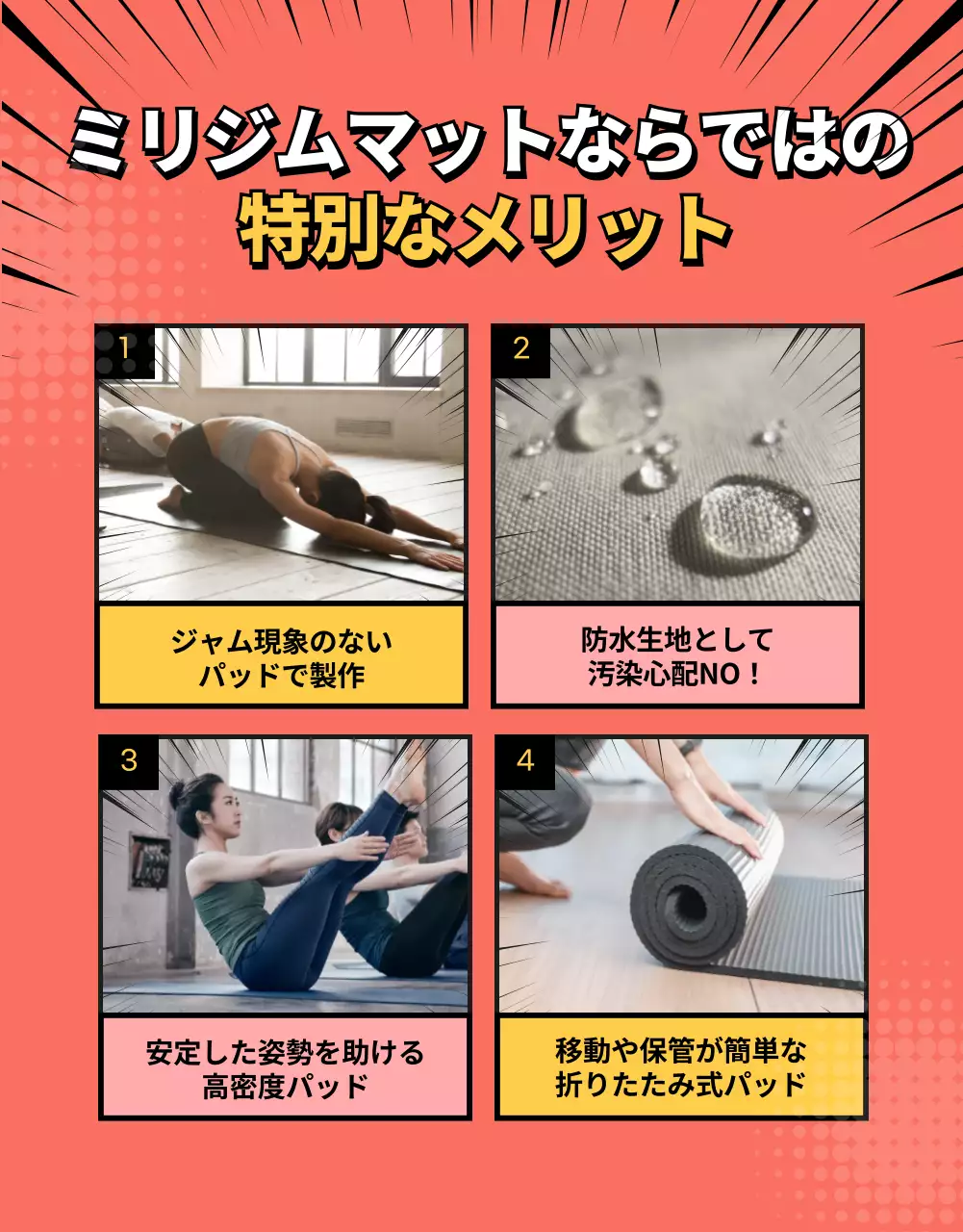 ミリジムマットならではの
特別なメリット

1
ジャム現象のない
パッドで製作

2
防水生地として
汚染心配NO！

3
安定した姿勢を助ける
高密度パッド

4
移動や保管が簡単な
折りたたみ式パッド