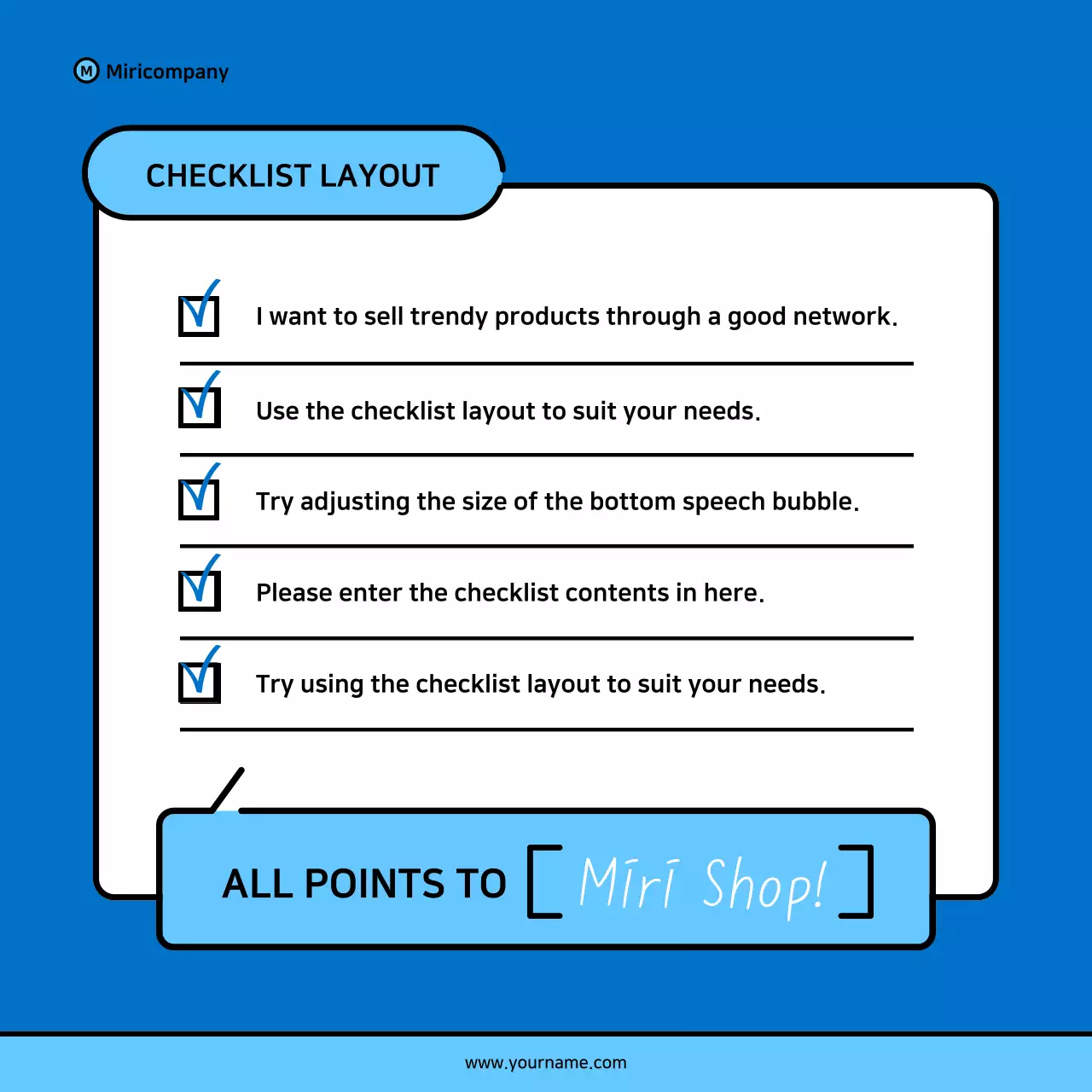 Ⓜ Miricompany

CHECKLIST LAYOUT

I want to sell trendy products through a good network.

Use the checklist layout to suit your needs.

Try adjusting the size of the bottom speech bubble.

Please enter the checklist contents in here.

Try using the checklist layout to suit your needs.

ALL POINTS TO [ Miri Shop! ]

www.yourname.com