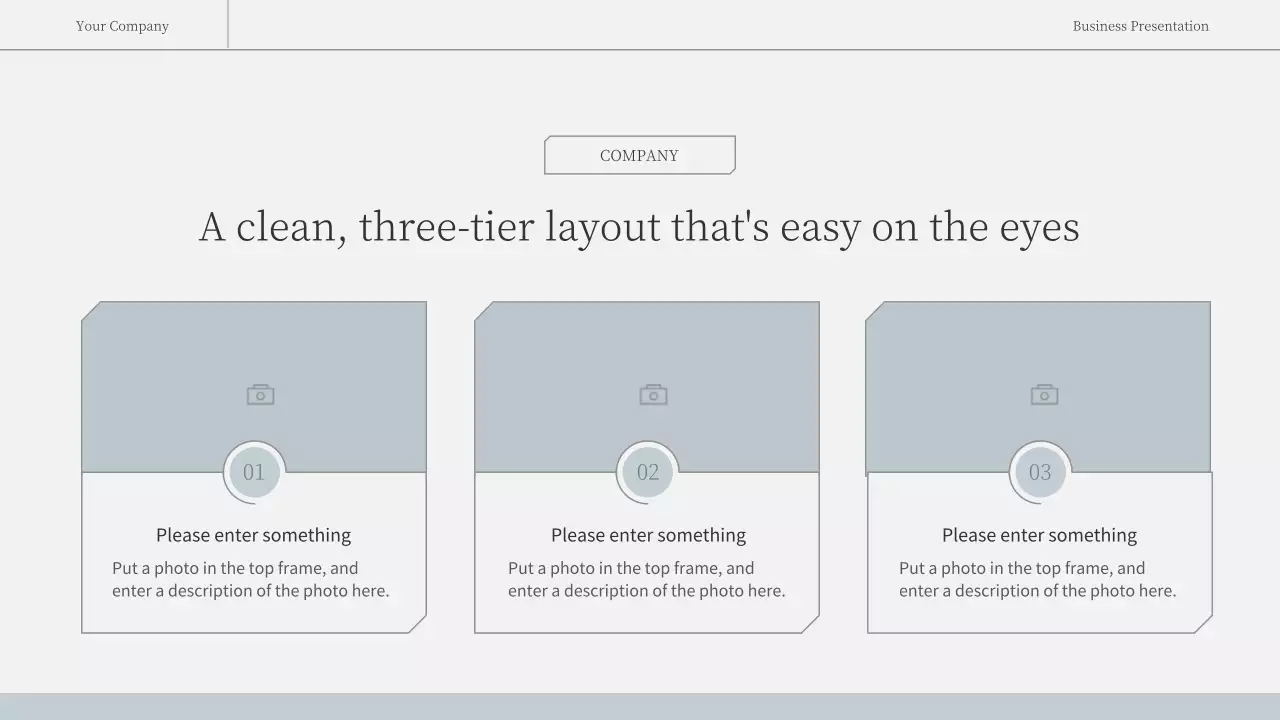 Your Company

Business Presentation

COMPANY

A clean, three-tier layout that's easy on the eyes

01

Please enter something

Put a photo in the top frame, and enter a description of the photo here.

02

Please enter something

Put a photo in the top frame, and enter a description of the photo here.

03

Please enter something

Put a photo in the top frame, and enter a description of the photo here.