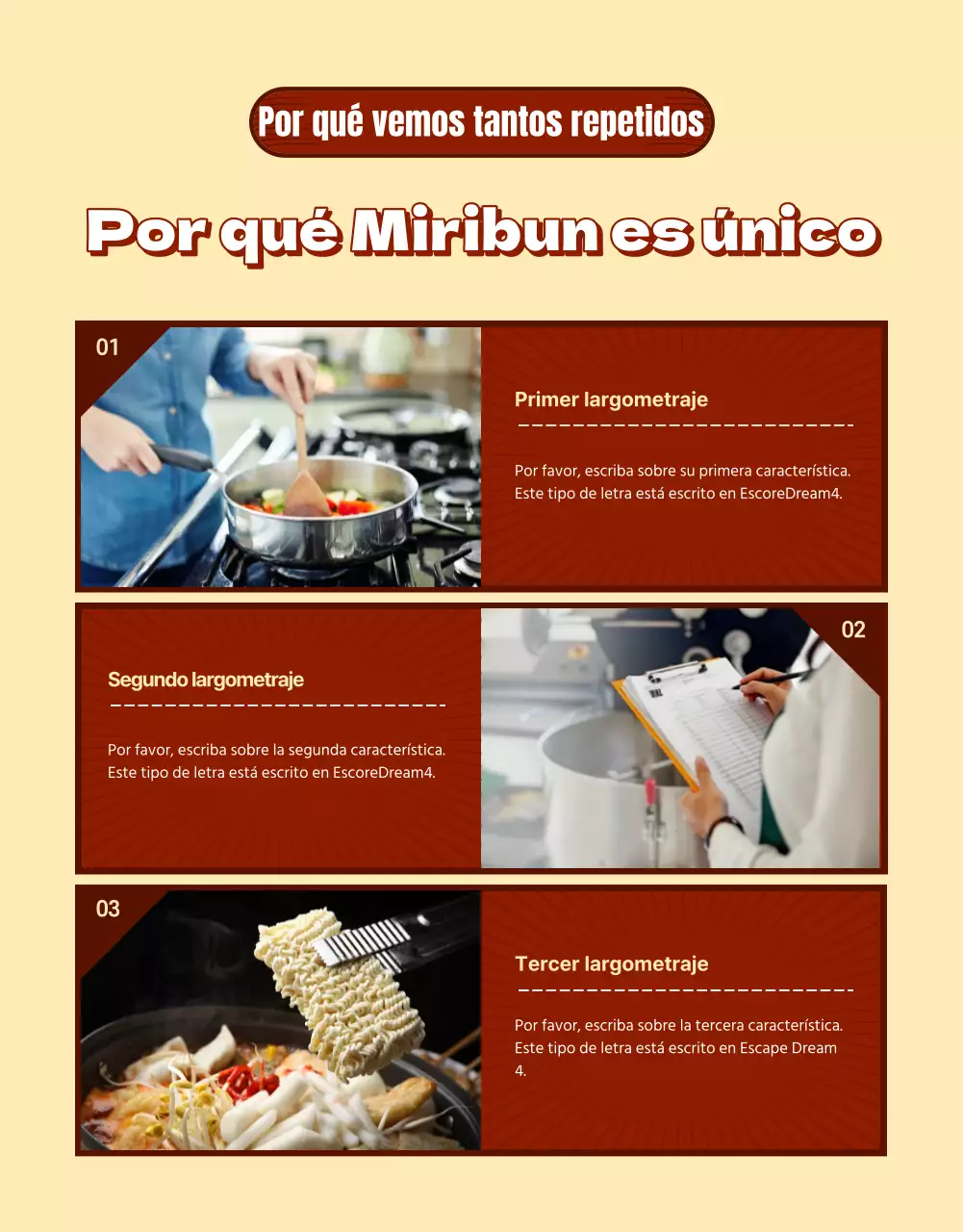 Por qué vemos tantos repetidos

Por qué Miribun es único

01

Primer largometraje

Por favor, escriba sobre su primera característica. Este tipo de letra está escrito en EscoreDream4.

02

Segundo largometraje

Por favor, escriba sobre la segunda característica. Este tipo de letra está escrito en EscoreDream4.

03

Tercer largometraje

Por favor, escriba sobre la tercera característica. Este tipo de letra está escrito en Escape Dream 4.