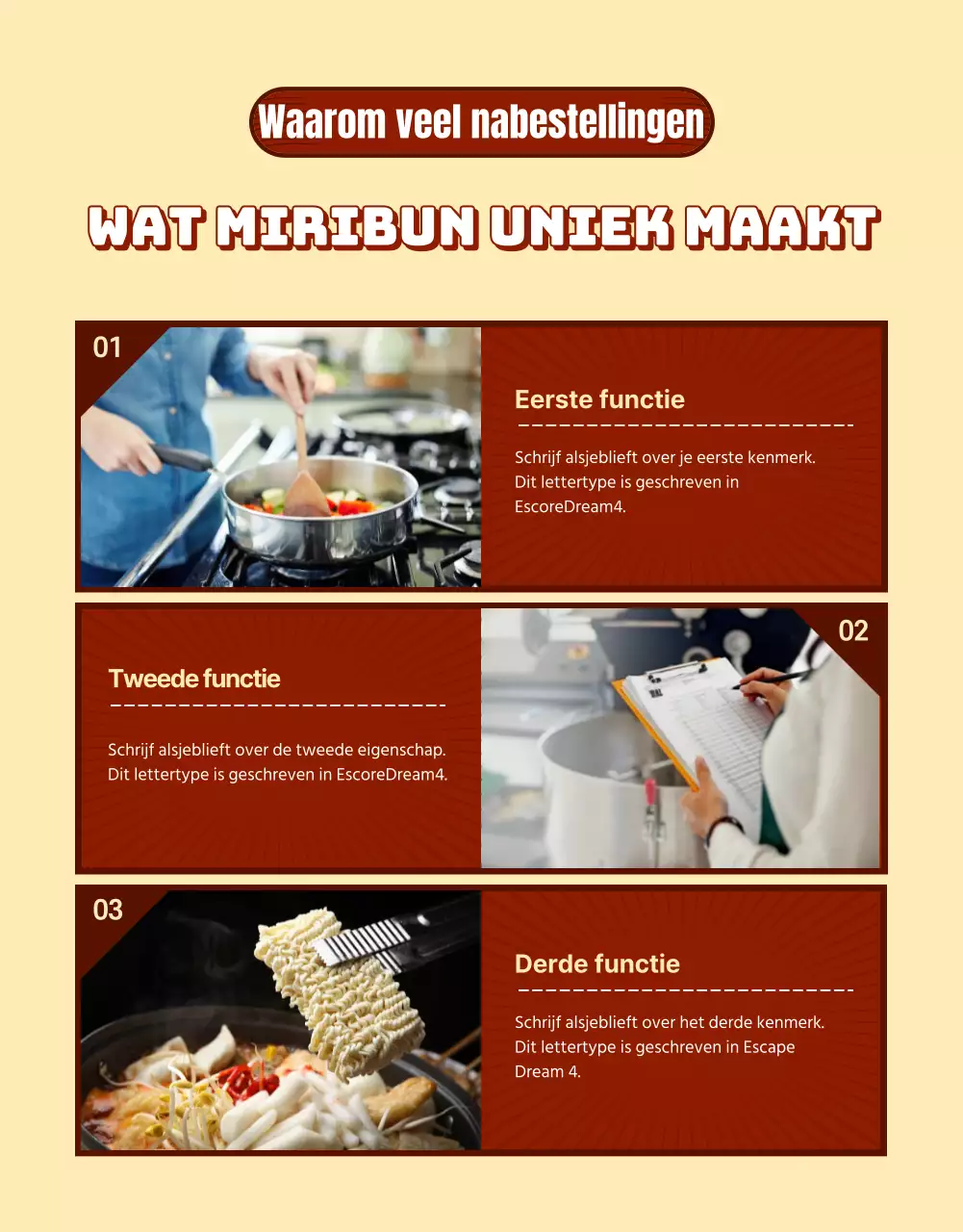 Waarom veel nabestellingen

WAT MIRIBUN UNIEK MAAKT

01

Eerste functie

Schrijf alsjeblieft over je eerste kenmerk. Dit lettertype is geschreven in EscoreDream4.

02

Tweede functie

Schrijf alsjeblieft over de tweede eigenschap. Dit lettertype is geschreven in EscoreDream4.

03

Derde functie

Schrijf alsjeblieft over het derde kenmerk. Dit lettertype is geschreven in Escape Dream 4.