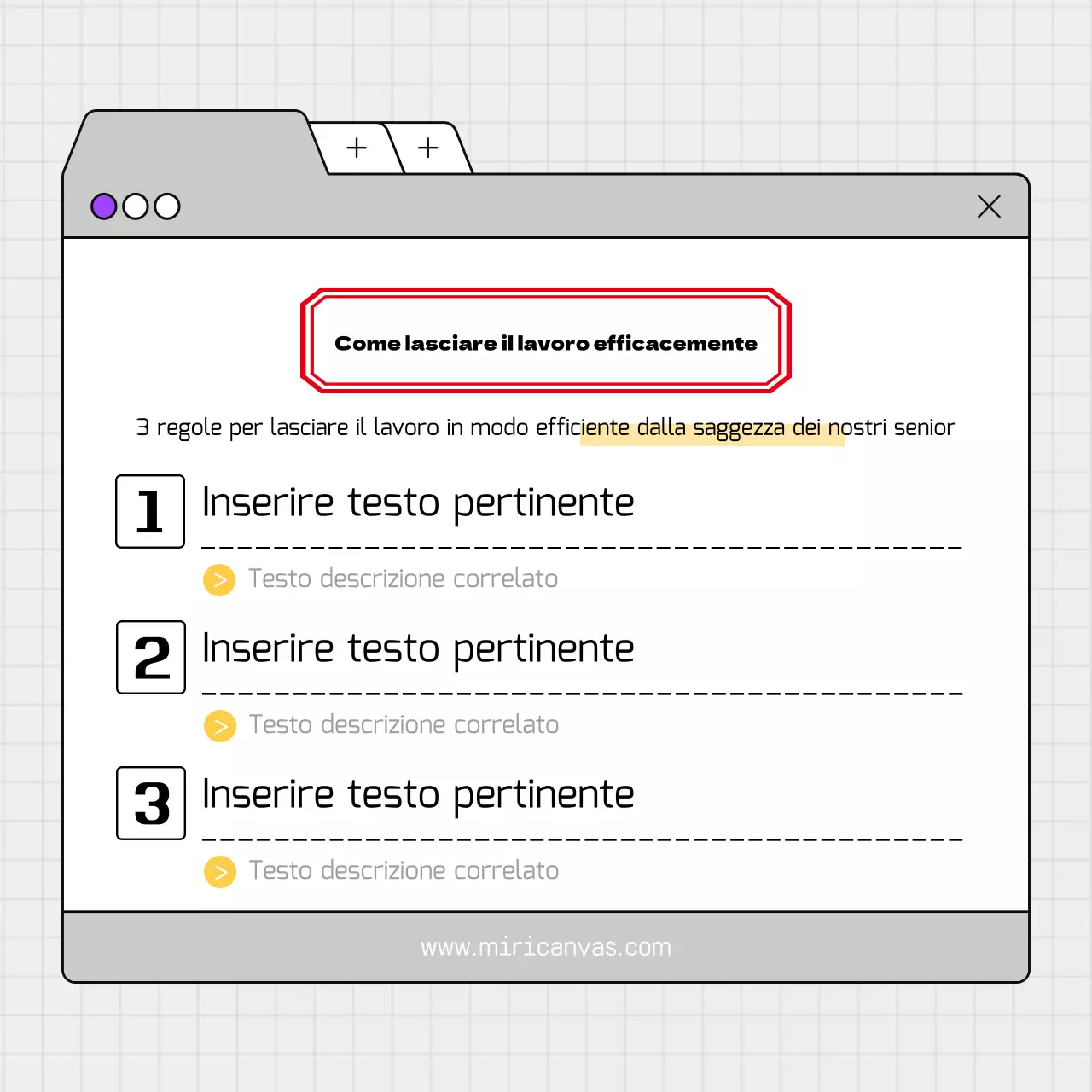 + +

Come lasciare il lavoro efficacemente

3 regole per lasciare il lavoro in modo efficiente dalla saggezza dei nostri senior

1 Inserire testo pertinente

> Testo descrizione correlato

2 Inserire testo pertinente

> Testo descrizione correlato

3 Inserire testo pertinente

> Testo descrizione correlato

www.miricanvas.com