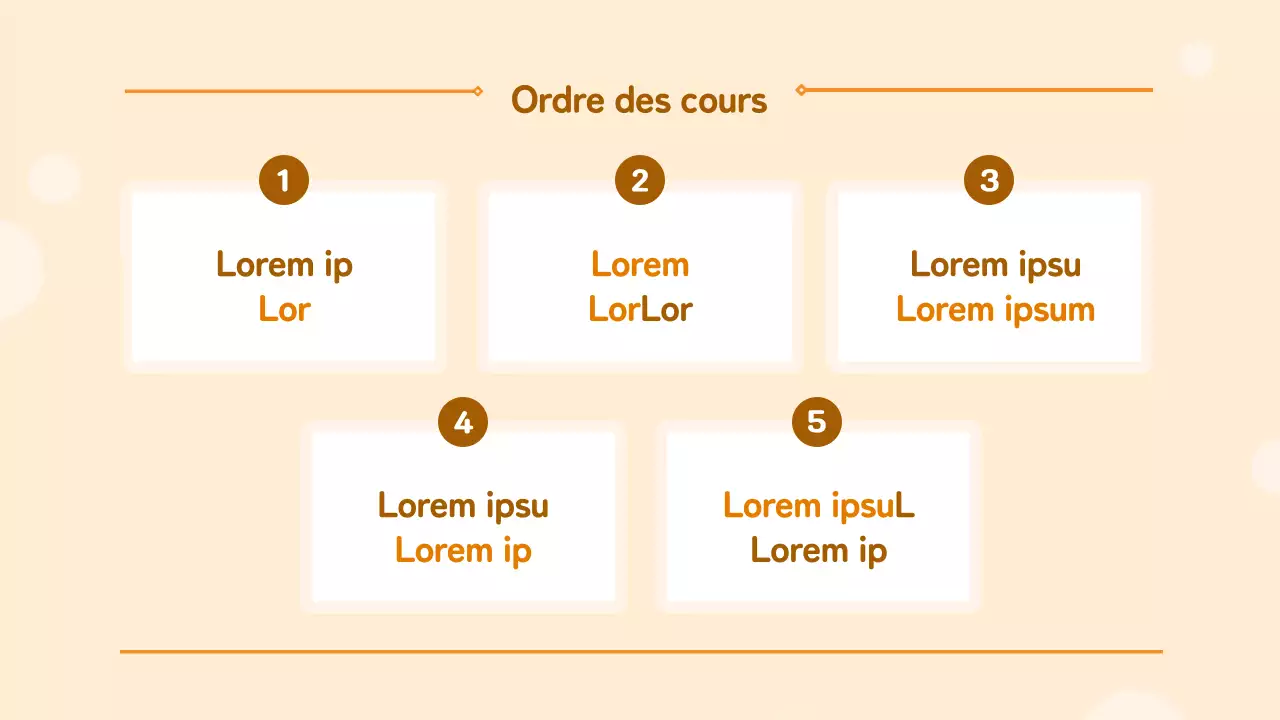 Ordre des cours

1

Lorem ip
Lor

2

Lorem
LorLor

3

Lorem ipsu
Lorem ipsum

4

Lorem ipsu
Lorem ip

5

Lorem ipsuL
Lorem ip