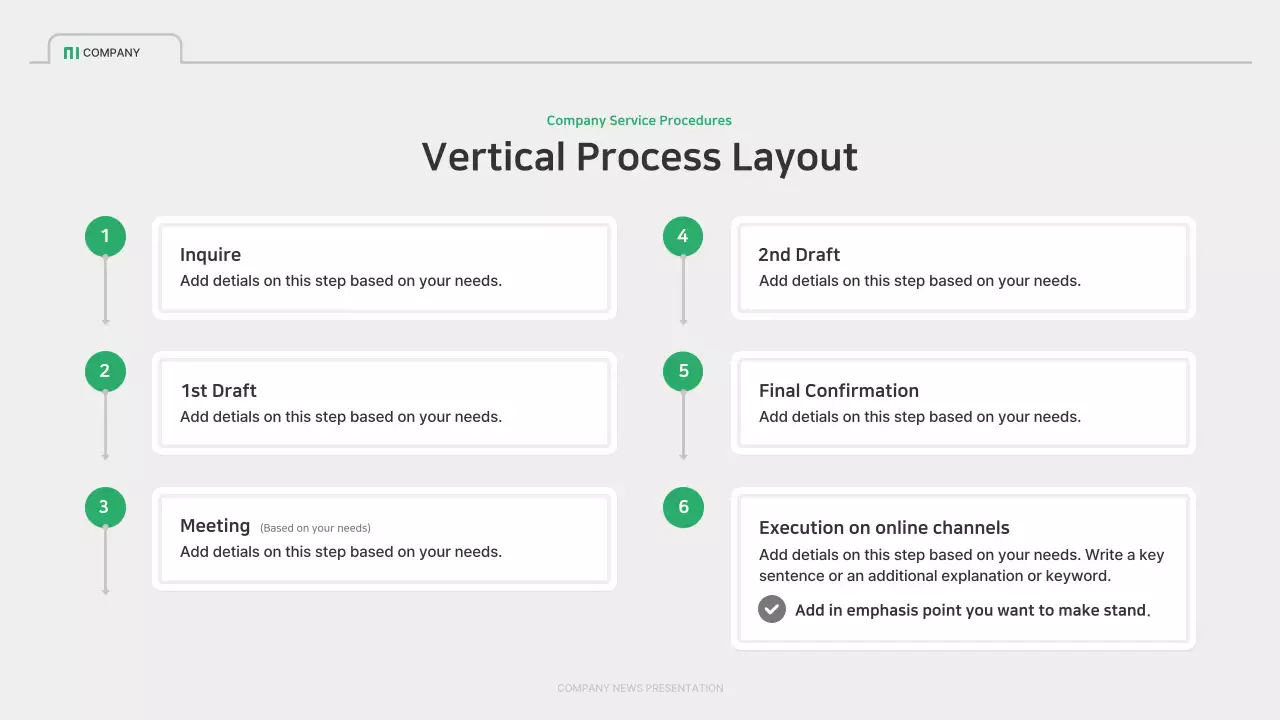 COMPANY

Company Service Procedures

Vertical Process Layout

1

Inquire
Add detials on this step based on your needs.

2

1st Draft
Add detials on this step based on your needs.

3

Meeting (Based on your needs)
Add detials on this step based on your needs.

4

2nd Draft
Add detials on this step based on your needs.

5

Final Confirmation
Add detials on this step based on your needs.

6

Execution on online channels
Add detials on this step based on your needs. Write a key sentence or an additional explanation or keyword.

Add in emphasis point you want to make stand.

COMPANY NEWS PRESENTATION