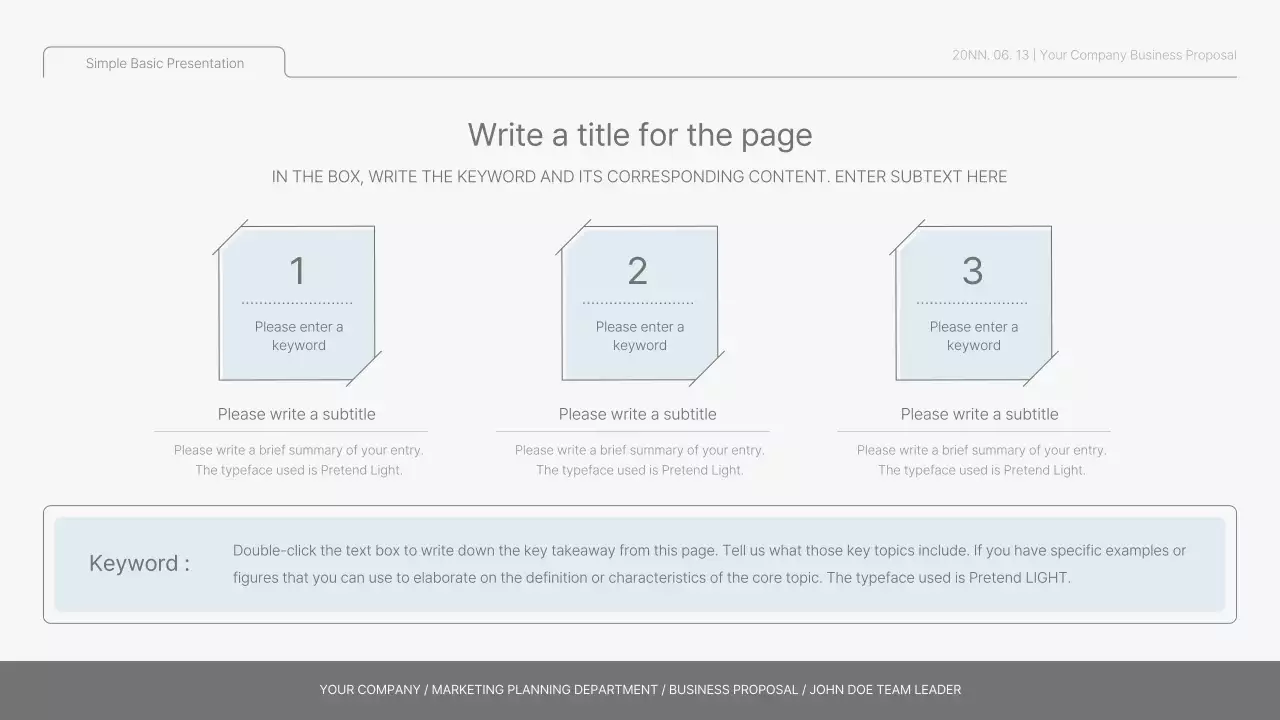 Simple Basic Presentation

20NN. 06. 13 | Your Company Business Proposal

Write a title for the page

IN THE BOX, WRITE THE KEYWORD AND ITS CORRESPONDING CONTENT. ENTER SUBTEXT HERE

1

Please enter a keyword

Please write a subtitle

Please write a brief summary of your entry. The typeface used is Pretend Light.

2

Please enter a keyword

Please write a subtitle

Please write a brief summary of your entry. The typeface used is Pretend Light.

3

Please enter a keyword

Please write a subtitle

Please write a brief summary of your entry. The typeface used is Pretend Light.

Keyword :

Double-click the text box to write down the key takeaway from this page. Tell us what those key topics include. If you have specific examples or figures that you can use to elaborate on the definition or characteristics of the core topic. The typeface used is Pretend LIGHT.

YOUR COMPANY / MARKETING PLANNING DEPARTMENT / BUSINESS PROPOSAL / JOHN DOE TEAM LEADER