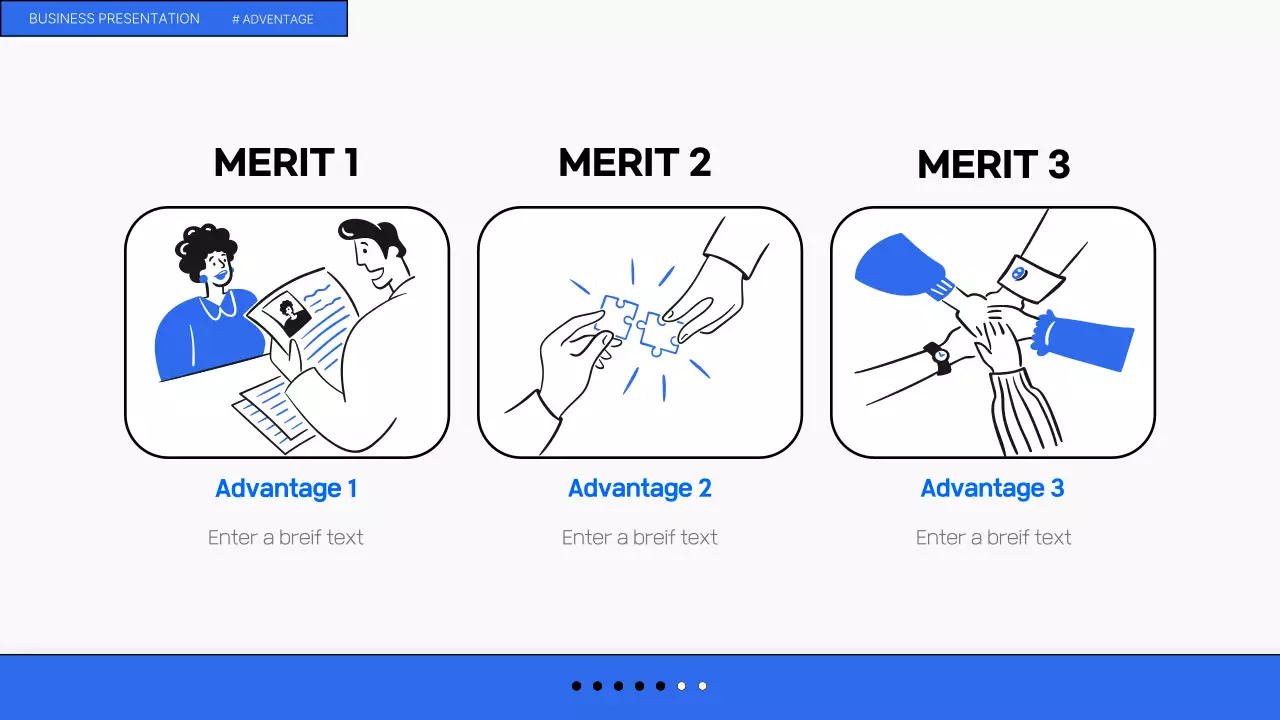 BUSINESS PRESENTATION # ADVENTAGE

MERIT 1

Advantage 1

Enter a breif text

MERIT 2

Advantage 2

Enter a breif text

MERIT 3

Advantage 3

Enter a breif text