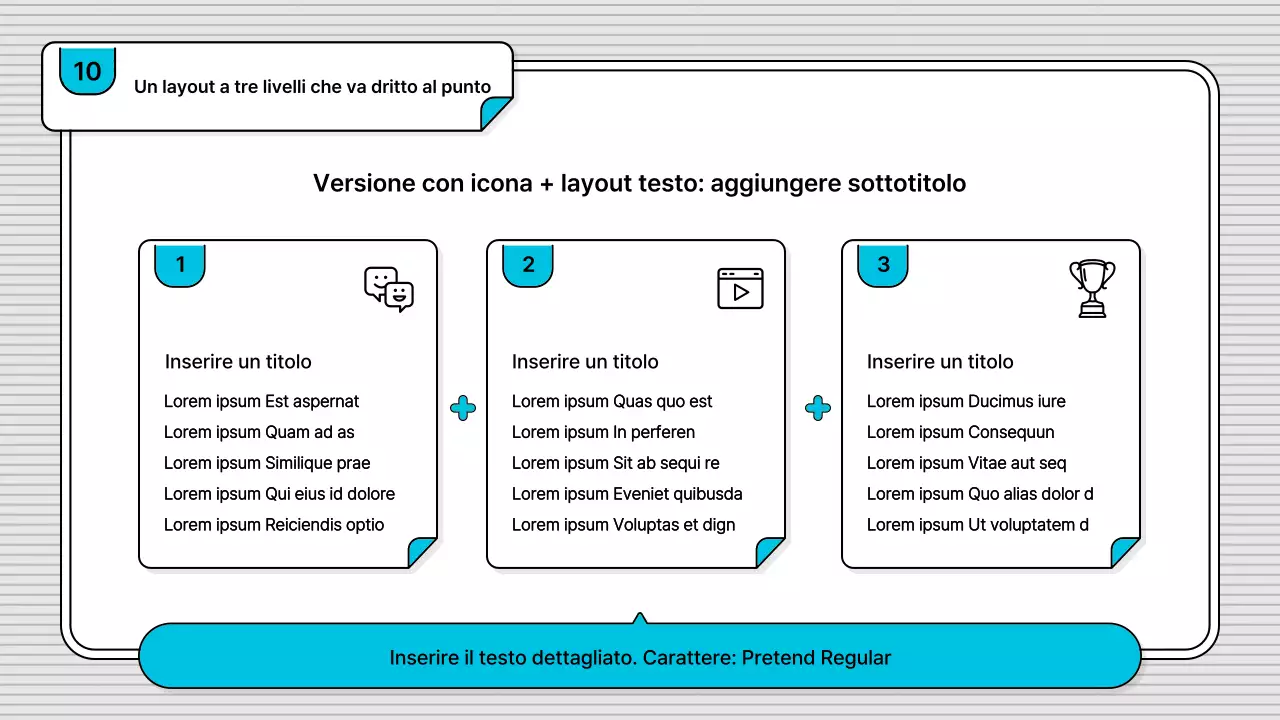 10

Un layout a tre livelli che va dritto al punto

Versione con icona + layout testo: aggiungere sottotitolo

1

Inserire un titolo

Lorem ipsum Est aspernat
Lorem ipsum Quam ad as
Lorem ipsum Similique prae
Lorem ipsum Qui eius id dolore
Lorem ipsum Reiciendis optio

2

Inserire un titolo

Lorem ipsum Quas quo est
Lorem ipsum In perferen
Lorem ipsum Sit ab sequi re
Lorem ipsum Eveniet quibusda
Lorem ipsum Voluptas et dign

3

Inserire un titolo

Lorem ipsum Ducimus iure
Lorem ipsum Consequun
Lorem ipsum Vitae aut seq
Lorem ipsum Quo alias dolor d
Lorem ipsum Ut voluptatem d

Inserire il testo dettagliato. Carattere: Pretend Regular