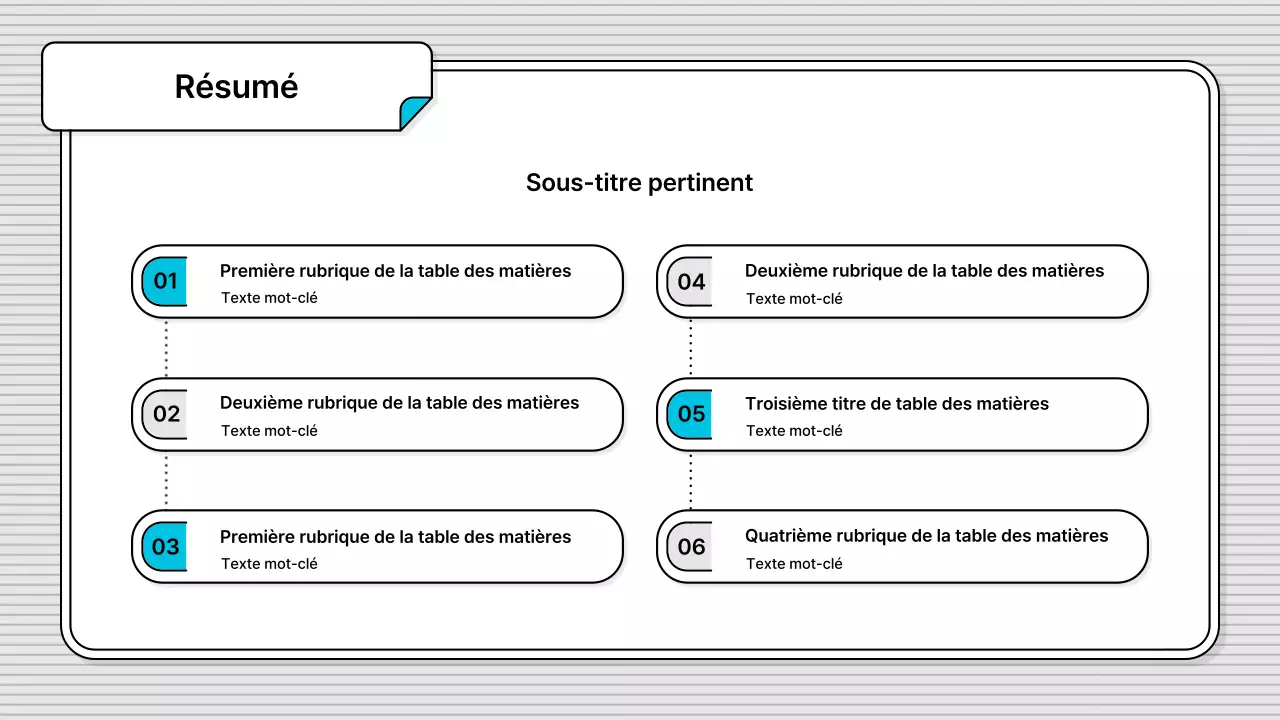 Résumé

Sous-titre pertinent

01 Première rubrique de la table des matières
Texte mot-clé

02 Deuxième rubrique de la table des matières
Texte mot-clé

03 Première rubrique de la table des matières
Texte mot-clé

04 Deuxième rubrique de la table des matières
Texte mot-clé

05 Troisième titre de table des matières
Texte mot-clé

06 Quatrième rubrique de la table des matières
Texte mot-clé