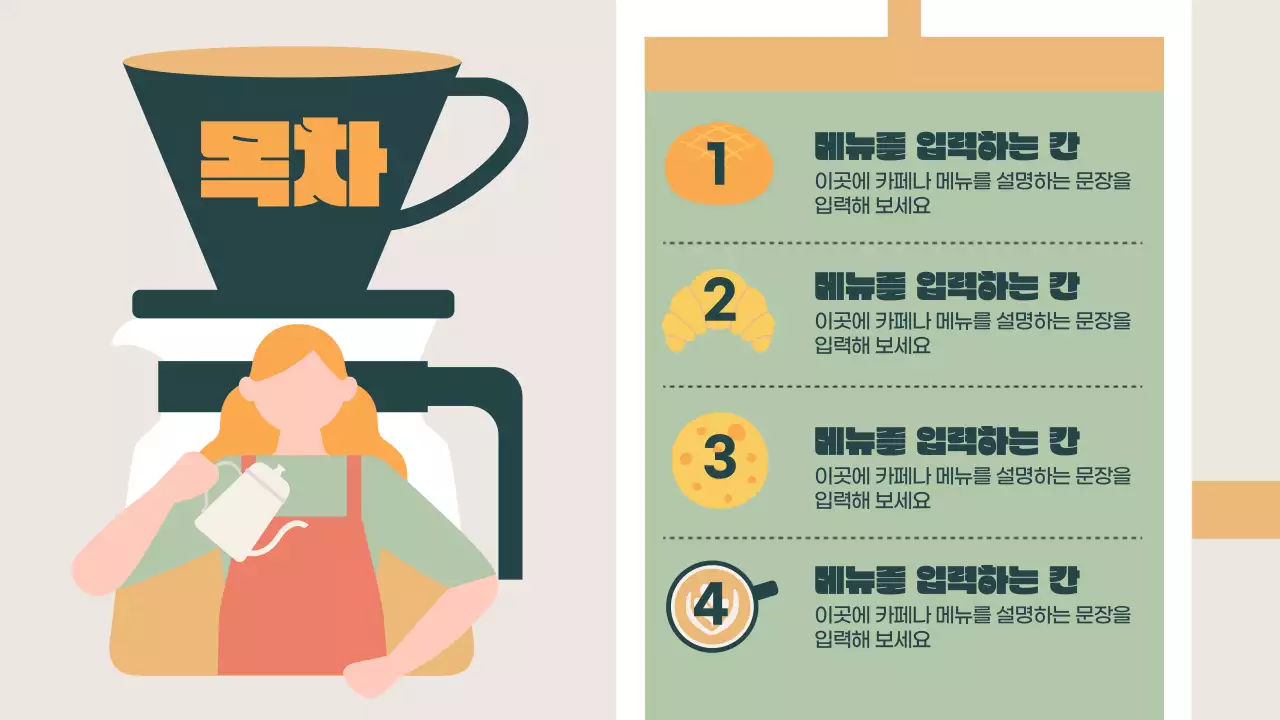 목차

1
메뉴를 입력하는 칸
이곳에 카페나 메뉴를 설명하는 문장을 입력해 보세요

2
메뉴를 입력하는 칸
이곳에 카페나 메뉴를 설명하는 문장을 입력해 보세요

3
메뉴를 입력하는 칸
이곳에 카페나 메뉴를 설명하는 문장을 입력해 보세요

4
메뉴를 입력하는 칸
이곳에 카페나 메뉴를 설명하는 문장을 입력해 보세요