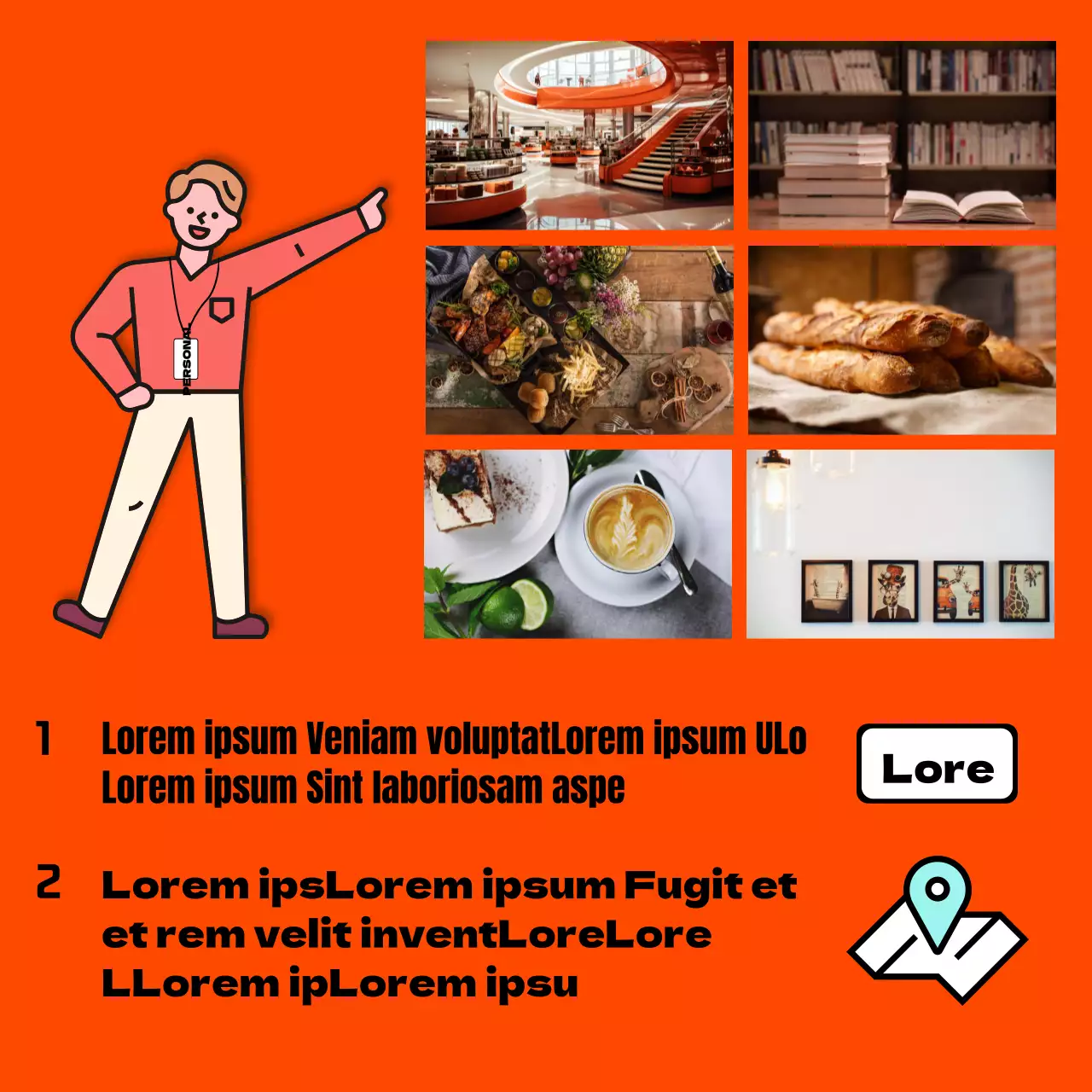 PERSONAL

1 Lorem ipsum Veniam voluptatLorem ipsum ULo Lorem ipsum Sint laboriosam aspe

Lore

2 Lorem ipsLorem ipsum Fugit et et rem velit inventLoreLore LLorem ipLorem ipsu