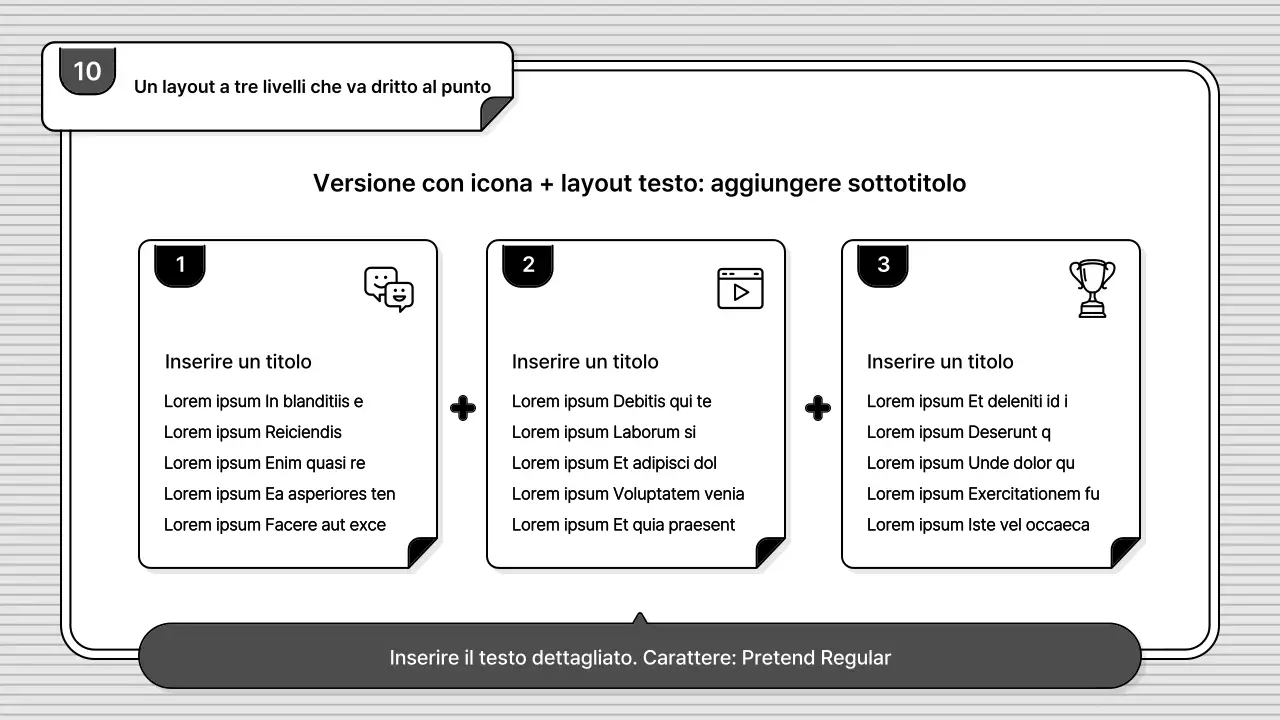 10

Un layout a tre livelli che va dritto al punto

Versione con icona + layout testo: aggiungere sottotitolo

1

Inserire un titolo

Lorem ipsum In blanditiis e
Lorem ipsum Reiciendis
Lorem ipsum Enim quasi re
Lorem ipsum Ea asperiores ten
Lorem ipsum Facere aut exce

2

Inserire un titolo

Lorem ipsum Debitis qui te
Lorem ipsum Laborum si
Lorem ipsum Et adipisci dol
Lorem ipsum Voluptatem venia
Lorem ipsum Et quia praesent

3

Inserire un titolo

Lorem ipsum Et deleniti id i
Lorem ipsum Deserunt q
Lorem ipsum Unde dolor qu
Lorem ipsum Exercitationem fu
Lorem ipsum Iste vel occaeca

Inserire il testo dettagliato. Carattere: Pretend Regular