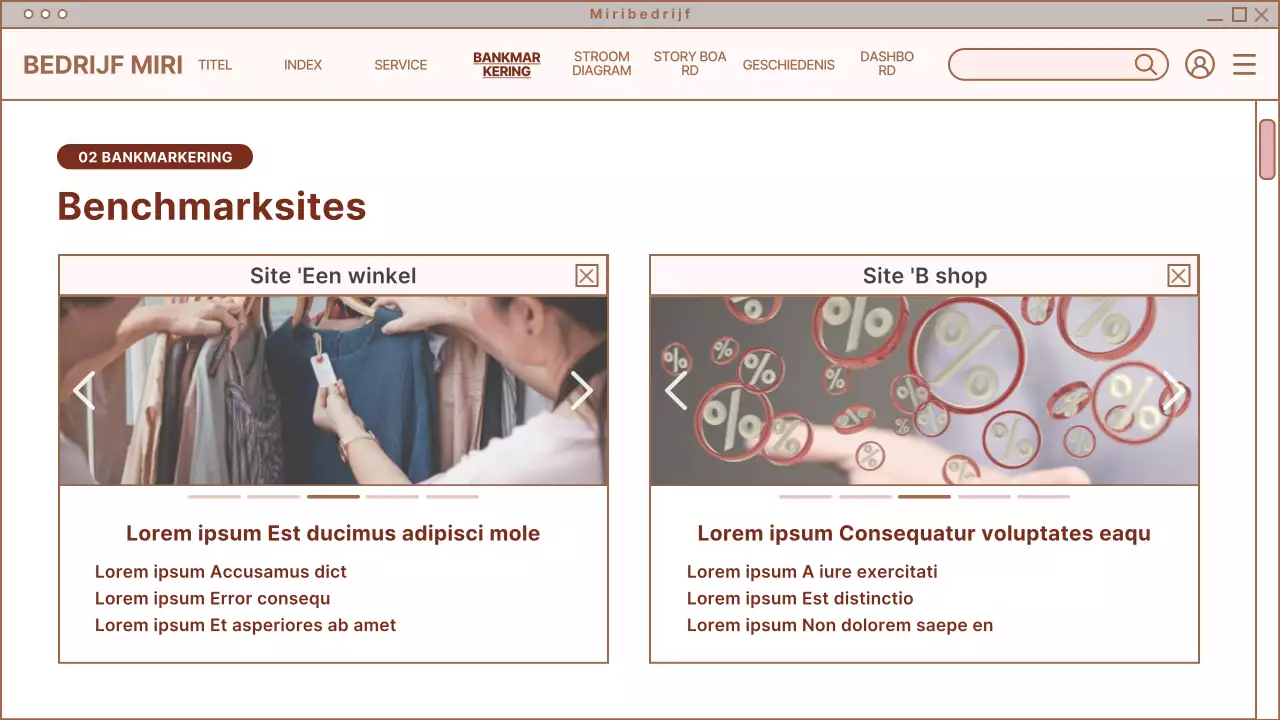 Miribedrijf

BEDRIJF MIRI TITEL INDEX SERVICE BANKMAR KERING STROOM DIAGRAM STORY BOA RD GESCHIEDENIS DASHBO RD

02 BANKMARKERING

Benchmarksites

Site 'Een winkel

Lorem ipsum Est ducimus adipisci mole

Lorem ipsum Accusamus dict
Lorem ipsum Error consequ
Lorem ipsum Et asperiores ab amet

Site 'B shop

Lorem ipsum Consequatur voluptates eaqu

Lorem ipsum A iure exercitati
Lorem ipsum Est distinctio
Lorem ipsum Non dolorem saepe en