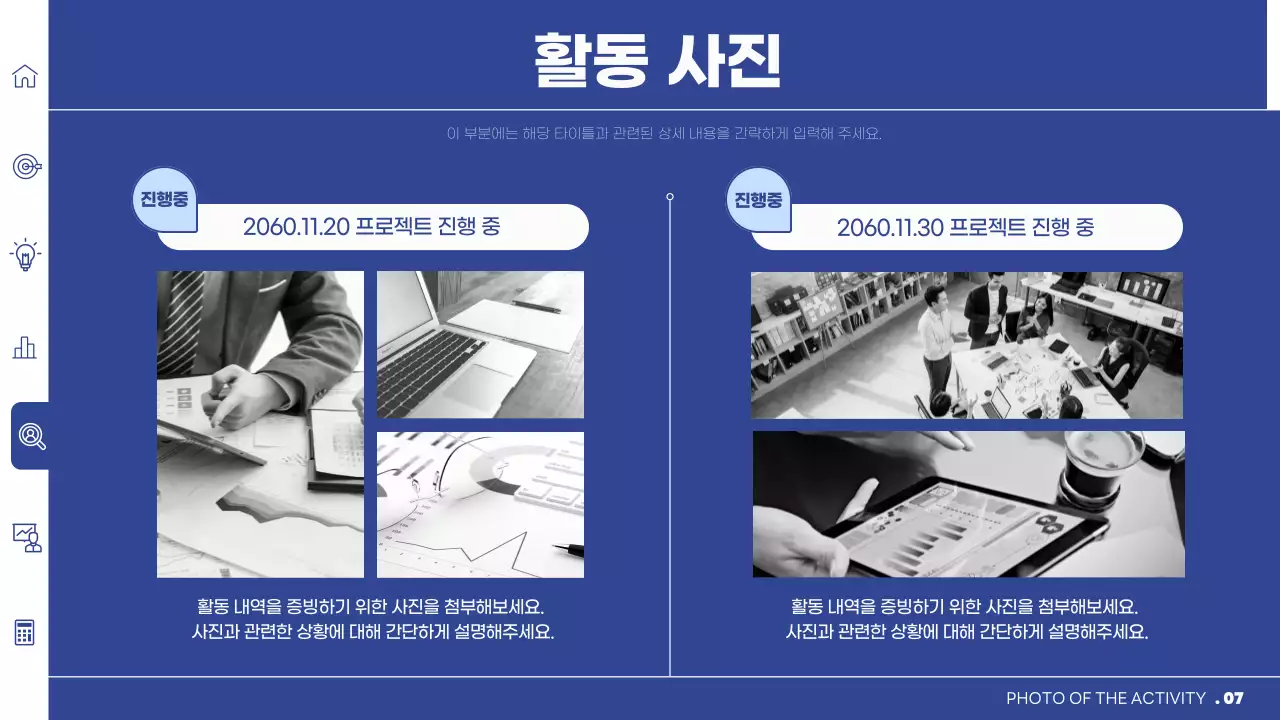 활동 사진

이 부분에는 해당 타이틀과 관련된 상세 내용을 간략하게 입력해 주세요.

진행중

2060.11.20 프로젝트 진행 중

활동 내역을 증빙하기 위한 사진을 첨부해보세요.
사진과 관련한 상황에 대해 간단하게 설명해주세요.

진행중

2060.11.30 프로젝트 진행 중

활동 내역을 증빙하기 위한 사진을 첨부해보세요.
사진과 관련한 상황에 대해 간단하게 설명해주세요.

PHOTO OF THE ACTIVITY . 07