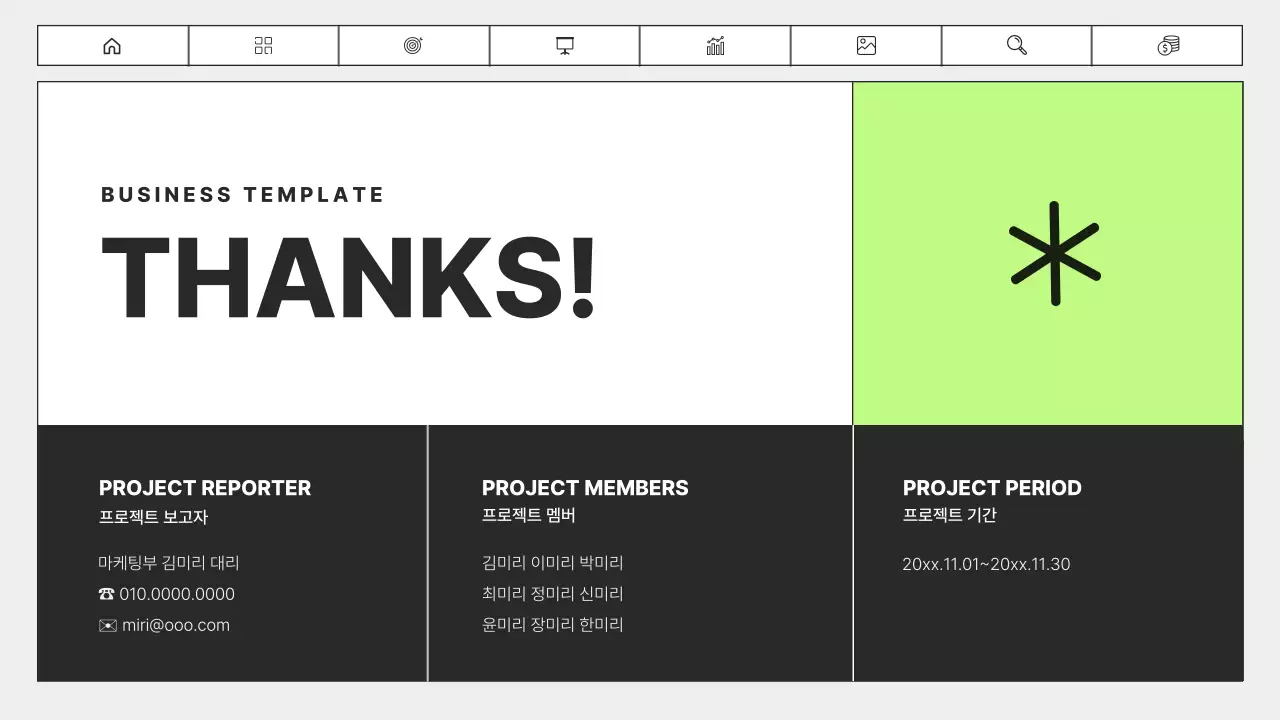 BUSINESS TEMPLATE

THANKS!

PROJECT REPORTER
프로젝트 보고자

마케팅부 김미리 대리
☎ 010.0000.0000
✉ miri@ooo.com

PROJECT MEMBERS
프로젝트 멤버

김미리 이미리 박미리
최미리 정미리 신미리
윤미리 장미리 한미리

PROJECT PERIOD
프로젝트 기간

20xx.11.01~20xx.11.30