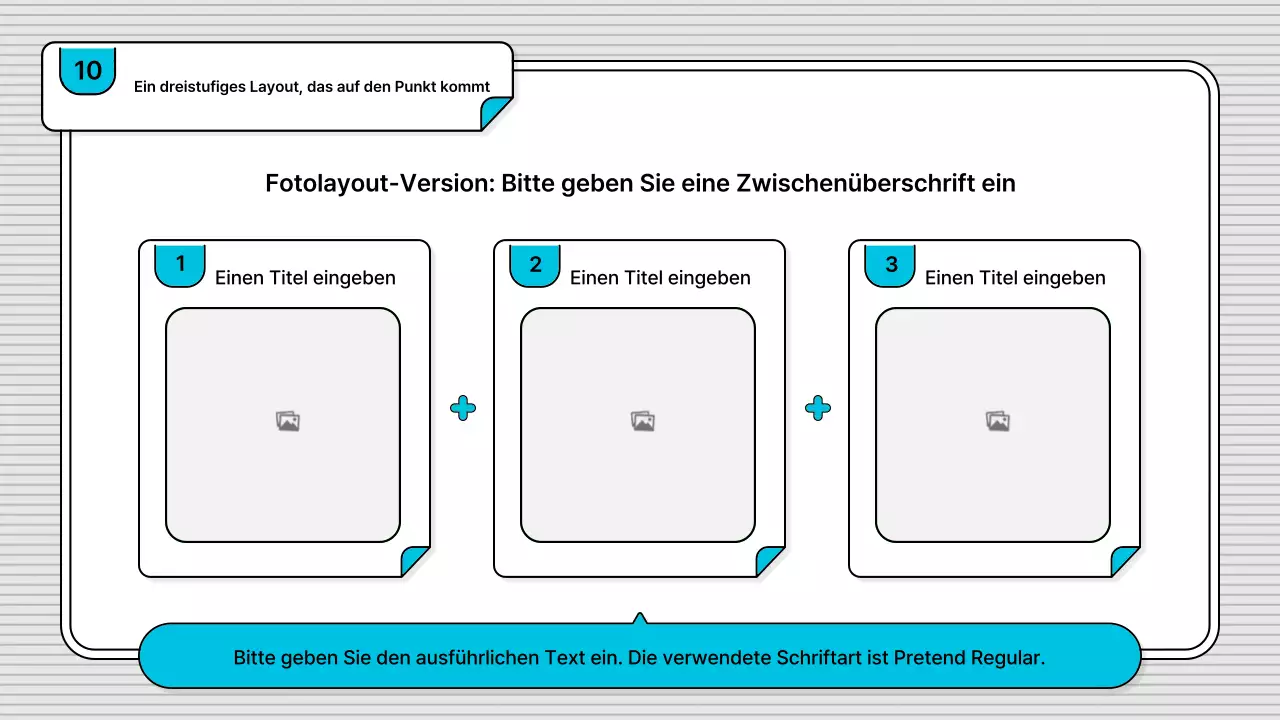 10

Ein dreistufiges Layout, das auf den Punkt kommt

Fotolayout-Version: Bitte geben Sie eine Zwischenüberschrift ein

1 Einen Titel eingeben

2 Einen Titel eingeben

3 Einen Titel eingeben

Bitte geben Sie den ausführlichen Text ein. Die verwendete Schriftart ist Pretend Regular.