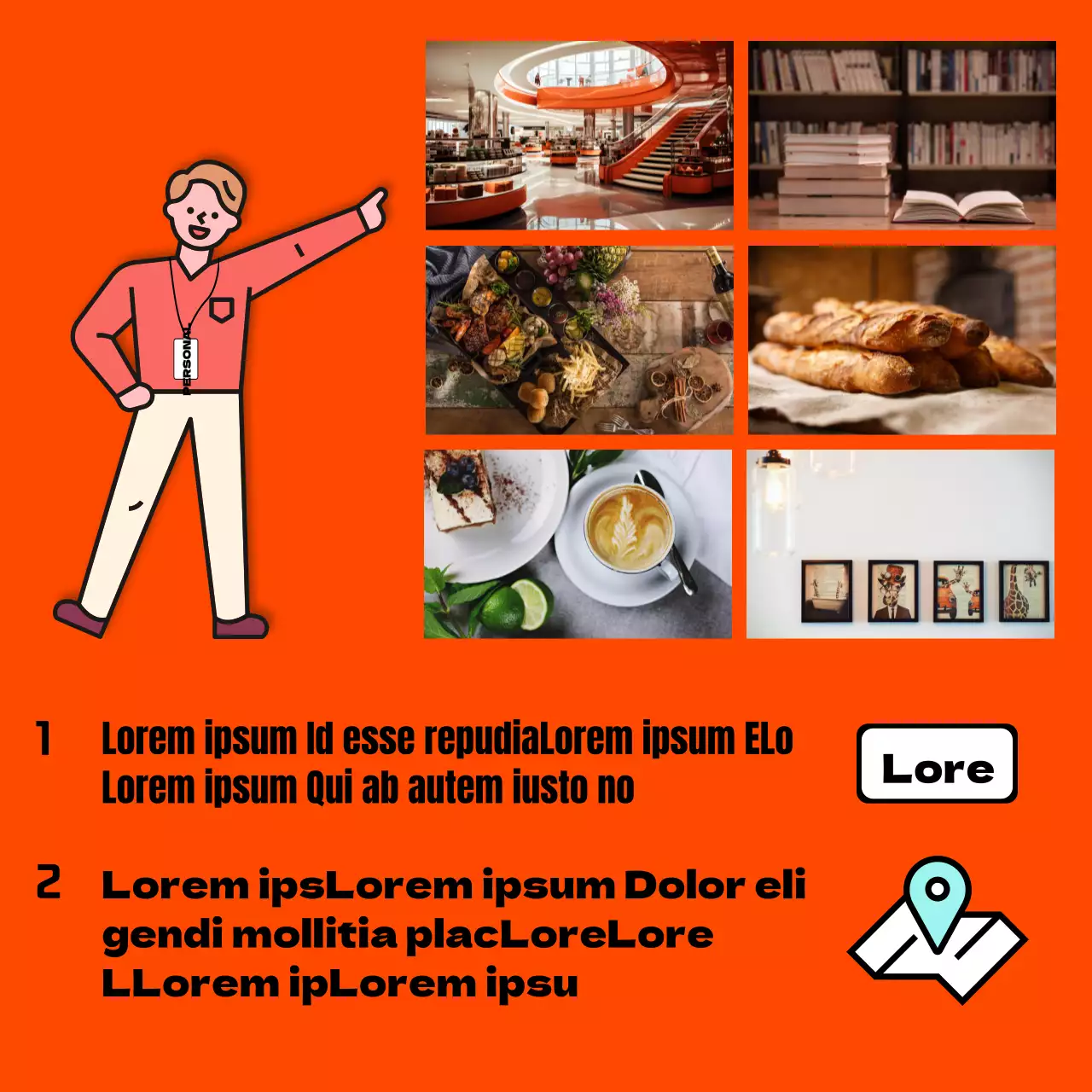 PERSONAL

1 Lorem ipsum Id esse repudiaLorem ipsum ELo Lorem ipsum Qui ab autem iusto no

Lore

2 Lorem ipsLorem ipsum Dolor eli gendi mollitia placLoreLore LLorem ipLorem ipsu