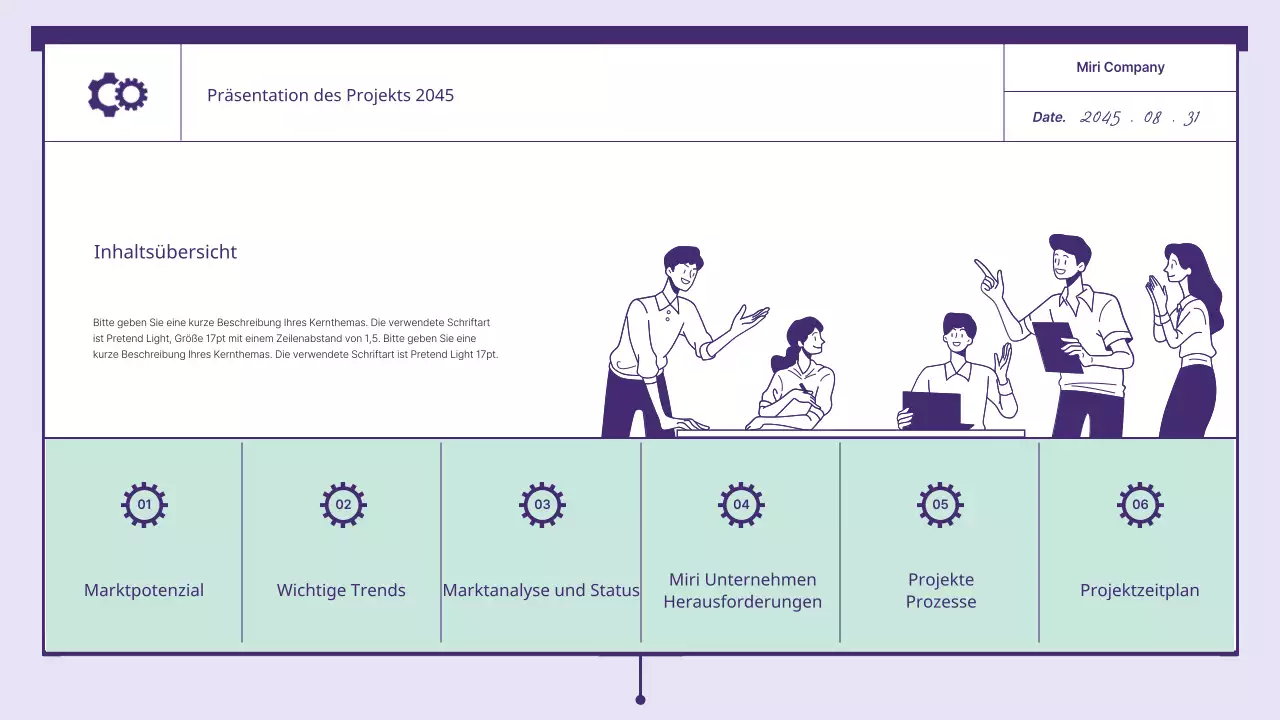 Präsentation des Projekts 2045

Miri Company

Date. 2045 . 08 . 31

Inhaltsübersicht

Bitte geben Sie eine kurze Beschreibung Ihres Kernthemas. Die verwendete Schriftart ist Pretend Light, Größe 17pt mit einem Zeilenabstand von 1,5. Bitte geben Sie eine kurze Beschreibung Ihres Kernthemas. Die verwendete Schriftart ist Pretend Light 17pt.

01

Marktpotenzial

02

Wichtige Trends

03

Marktanalyse und Status

04

Miri Unternehmen Herausforderungen

05

Projekte Prozesse

06

Projektzeitplan