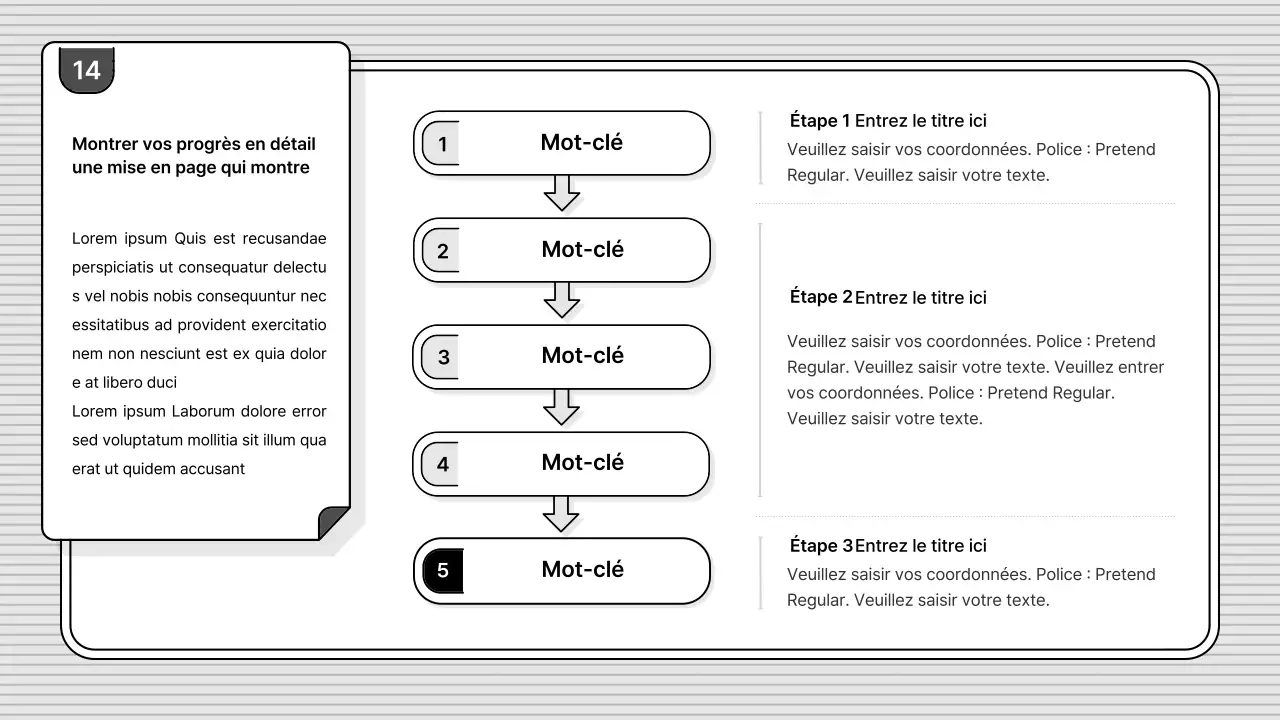 14

Montrer vos progrès en détail une mise en page qui montre

Lorem ipsum Quis est recusandae perspiciatis ut consequatur delectus vel nobis nobis consequuntur necessitatibus ad provident exercitationem non nesciunt est ex quia dolore at libero duci
Lorem ipsum Laborum dolore error sed voluptatum mollitia sit illum quaerat ut quidem accusant

1 Mot-clé

2 Mot-clé

3 Mot-clé

4 Mot-clé

5 Mot-clé

Étape 1 Entrez le titre ici
Veuillez saisir vos coordonnées. Police : Pretend Regular. Veuillez saisir votre texte.

Étape 2 Entrez le titre ici
Veuillez saisir vos coordonnées. Police : Pretend Regular. Veuillez saisir votre texte. Veuillez entrer vos coordonnées. Police : Pretend Regular. Veuillez saisir votre texte.

Étape 3 Entrez le titre ici
Veuillez saisir vos coordonnées. Police : Pretend Regular. Veuillez saisir votre texte.