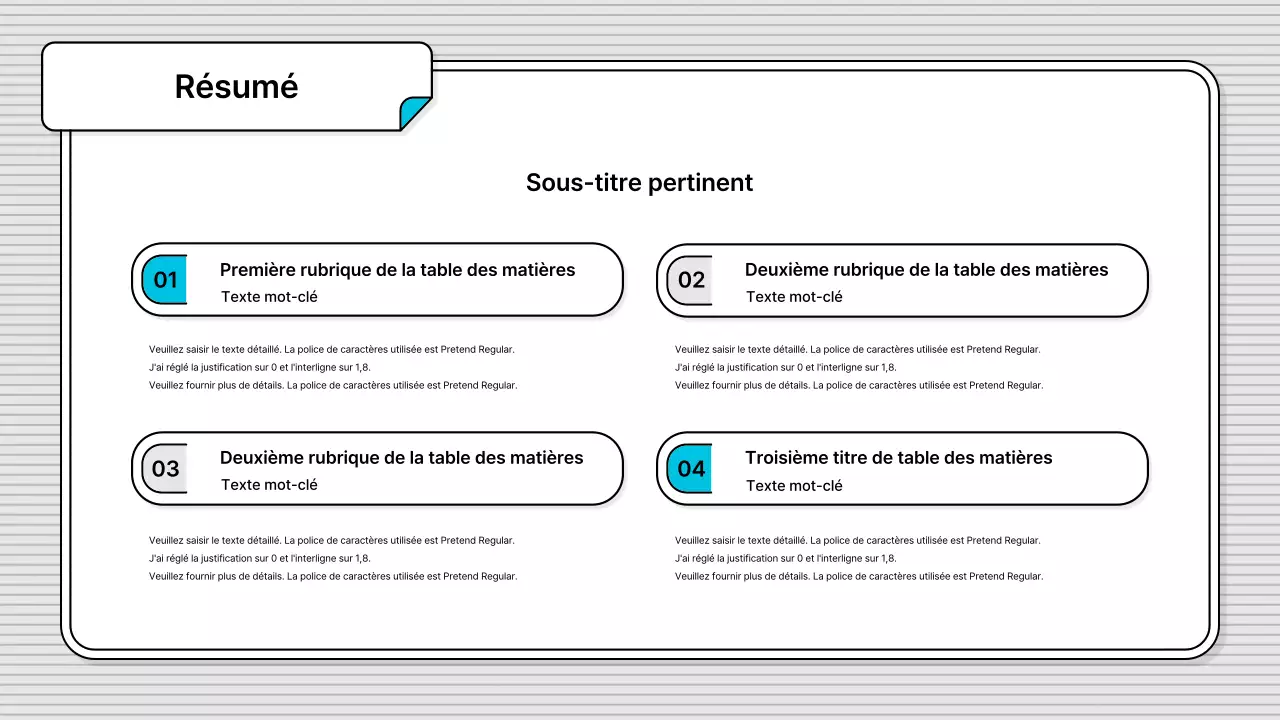 Résumé

Sous-titre pertinent

01
Première rubrique de la table des matières
Texte mot-clé

Veuillez saisir le texte détaillé. La police de caractères utilisée est Pretend Regular.
J'ai réglé la justification sur 0 et l'interligne sur 1,8.
Veuillez fournir plus de détails. La police de caractères utilisée est Pretend Regular.

02
Deuxième rubrique de la table des matières
Texte mot-clé

Veuillez saisir le texte détaillé. La police de caractères utilisée est Pretend Regular.
J'ai réglé la justification sur 0 et l'interligne sur 1,8.
Veuillez fournir plus de détails. La police de caractères utilisée est Pretend Regular.

03
Deuxième rubrique de la table des matières
Texte mot-clé

Veuillez saisir le texte détaillé. La police de caractères utilisée est Pretend Regular.
J'ai réglé la justification sur 0 et l'interligne sur 1,8.
Veuillez fournir plus de détails. La police de caractères utilisée est Pretend Regular.

04
Troisième titre de table des matières
Texte mot-clé

Veuillez saisir le texte détaillé. La police de caractères utilisée est Pretend Regular.
J'ai réglé la justification sur 0 et l'interligne sur 1,8.
Veuillez fournir plus de détails. La police de caractères utilisée est Pretend Regular.