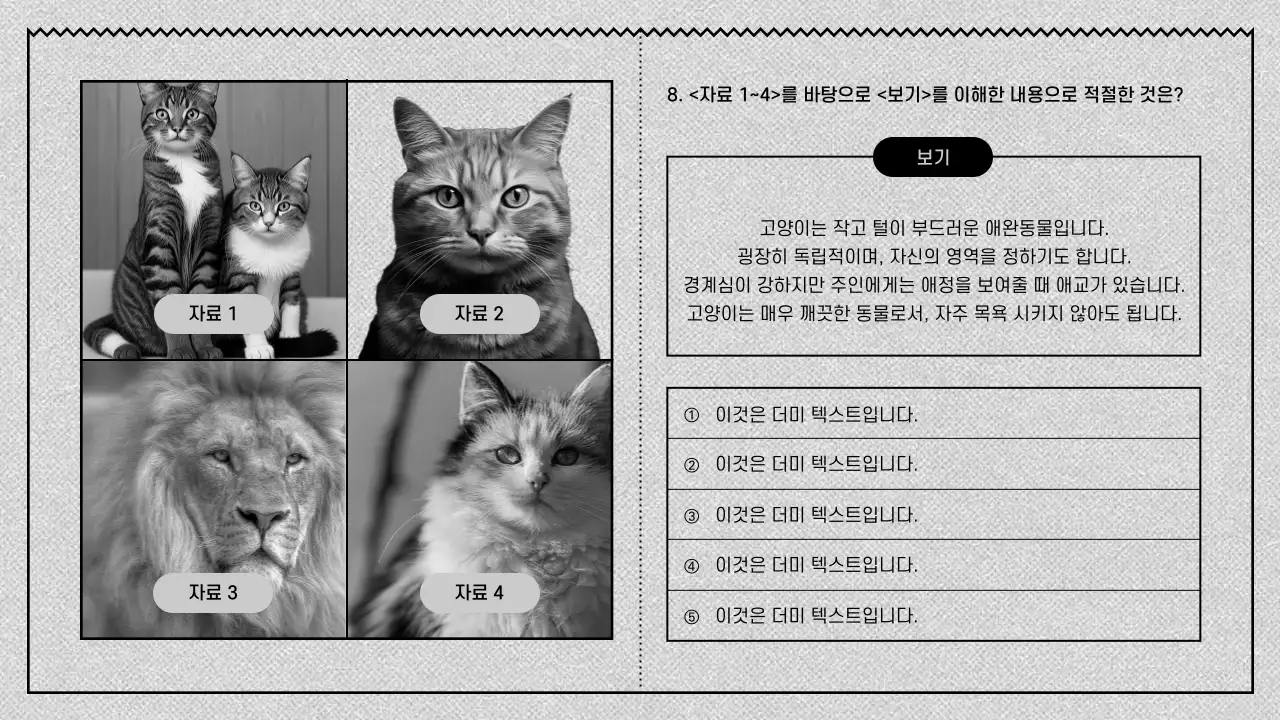 자료 1

자료 2

자료 3

자료 4

8. <자료 1~4>를 바탕으로 <보기>를 이해한 내용으로 적절한 것은?

보기

고양이는 작고 털이 부드러운 애완동물입니다.
굉장히 독립적이며, 자신의 영역을 정하기도 합니다.
경계심이 강하지만 주인에게는 애정을 보여줄 때 애교가 있습니다.
고양이는 매우 깨끗한 동물로서, 자주 목욕 시키지 않아도 됩니다.

① 이것은 더미 텍스트입니다.

② 이것은 더미 텍스트입니다.

③ 이것은 더미 텍스트입니다.

④ 이것은 더미 텍스트입니다.

⑤ 이것은 더미 텍스트입니다.