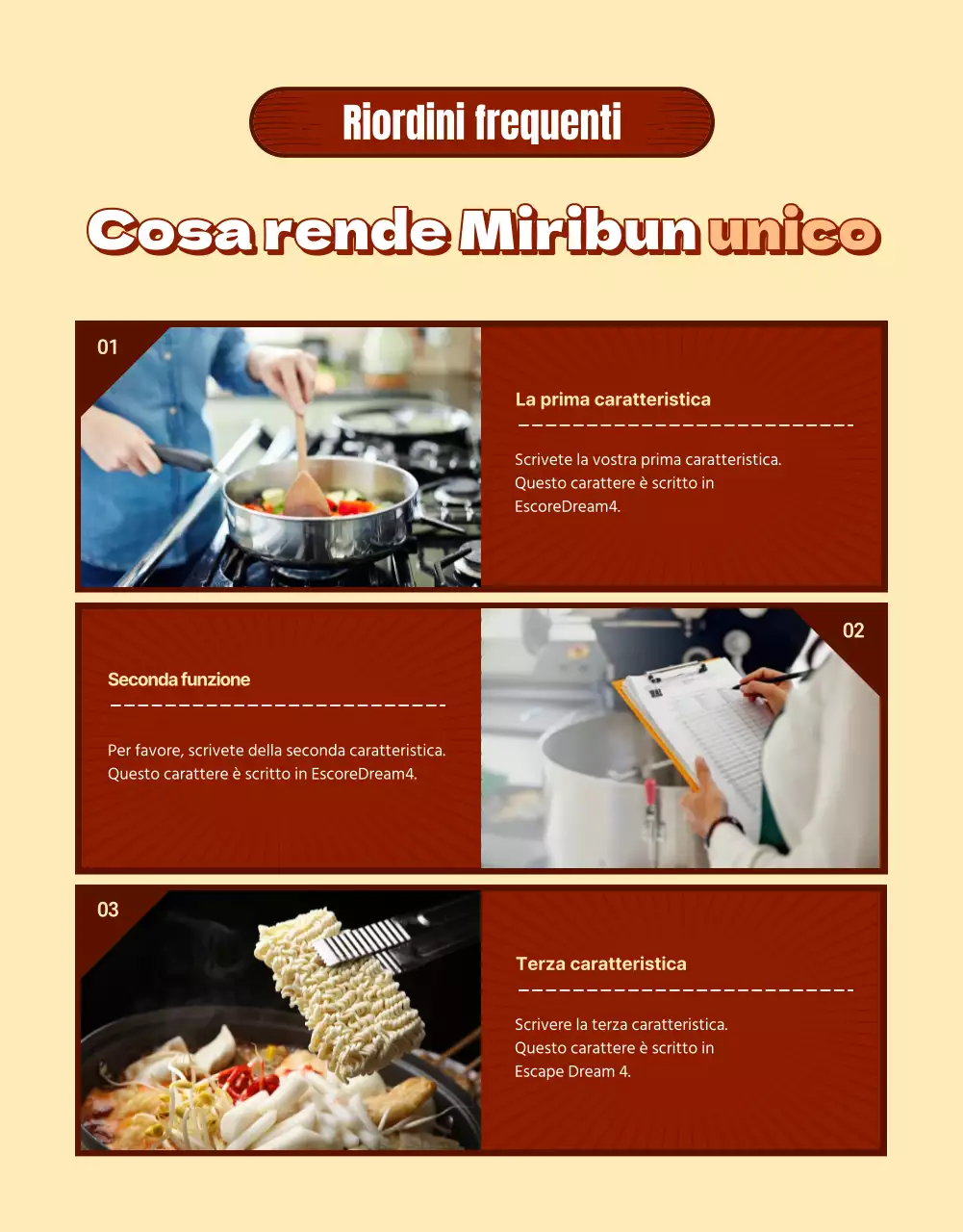 Riordini frequenti

Cosa rende Miribun unico

01

La prima caratteristica

Scrivete la vostra prima caratteristica. Questo carattere è scritto in EscoreDream4.

02

Seconda funzione

Per favore, scrivete della seconda caratteristica. Questo carattere è scritto in EscoreDream4.

03

Terza caratteristica

Scrivere la terza caratteristica. Questo carattere è scritto in Escape Dream 4.