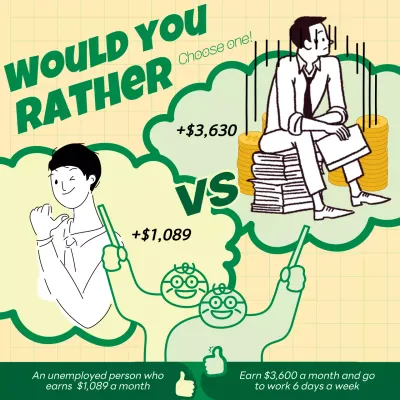 WOULD YOU RATHER

Choose one!

+$3,630

VS

+$1,089

An unemployed person who earns $1,089 a month

Earn $3,600 a month and go to work 6 days a week