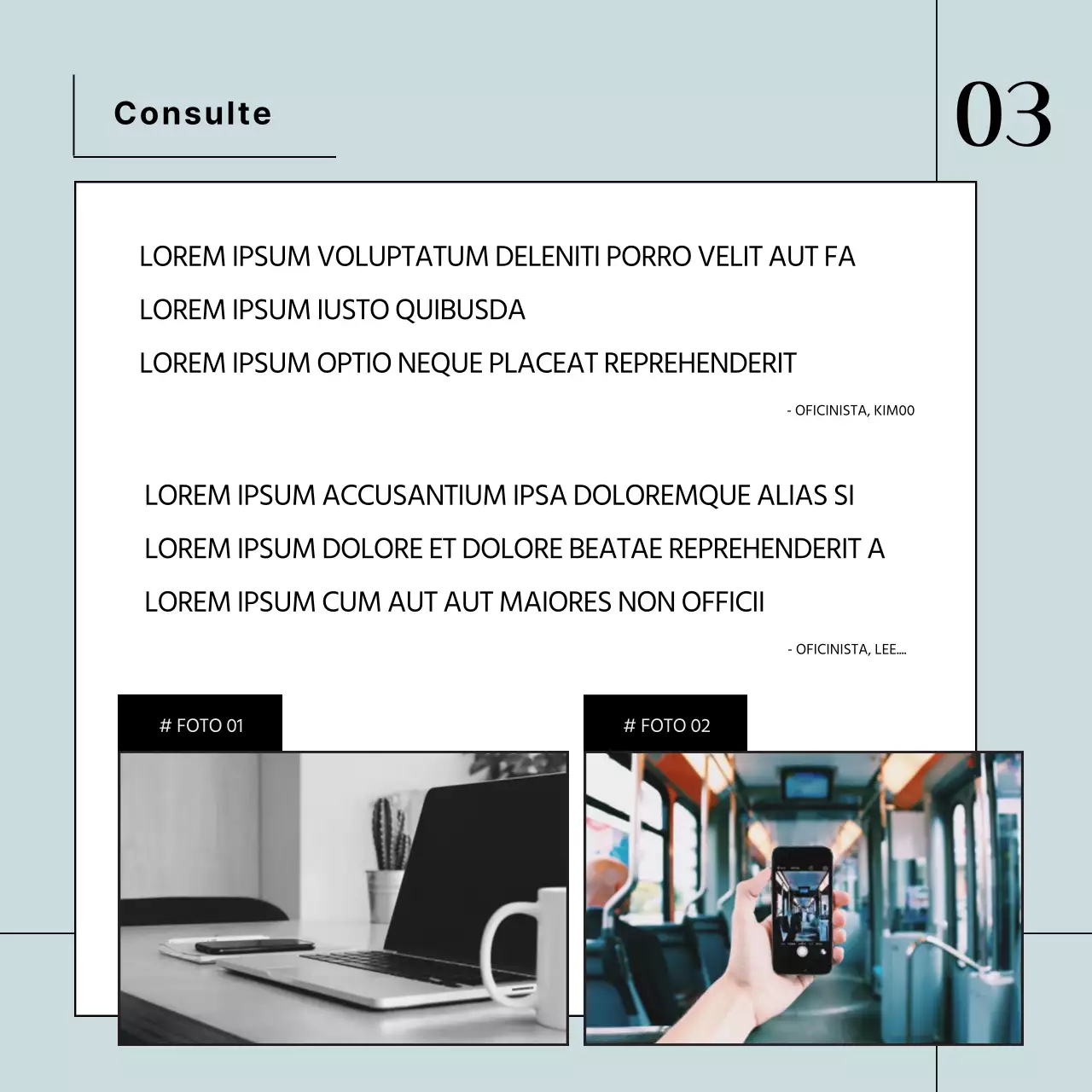 Consulte

03

LOREM IPSUM VOLUPTATUM DELENITI PORRO VELIT AUT FA
LOREM IPSUM IUSTO QUIBUSDA
LOREM IPSUM OPTIO NEQUE PLACEAT REPREHENDERIT

- OFICINISTA, KIM00

LOREM IPSUM ACCUSANTIUM IPSA DOLOREMQUE ALIAS SI
LOREM IPSUM DOLORE ET DOLORE BEATAE REPREHENDERIT A
LOREM IPSUM CUM AUT AUT MAIORES NON OFFICII

- OFICINISTA, LEE....

# FOTO 01

# FOTO 02