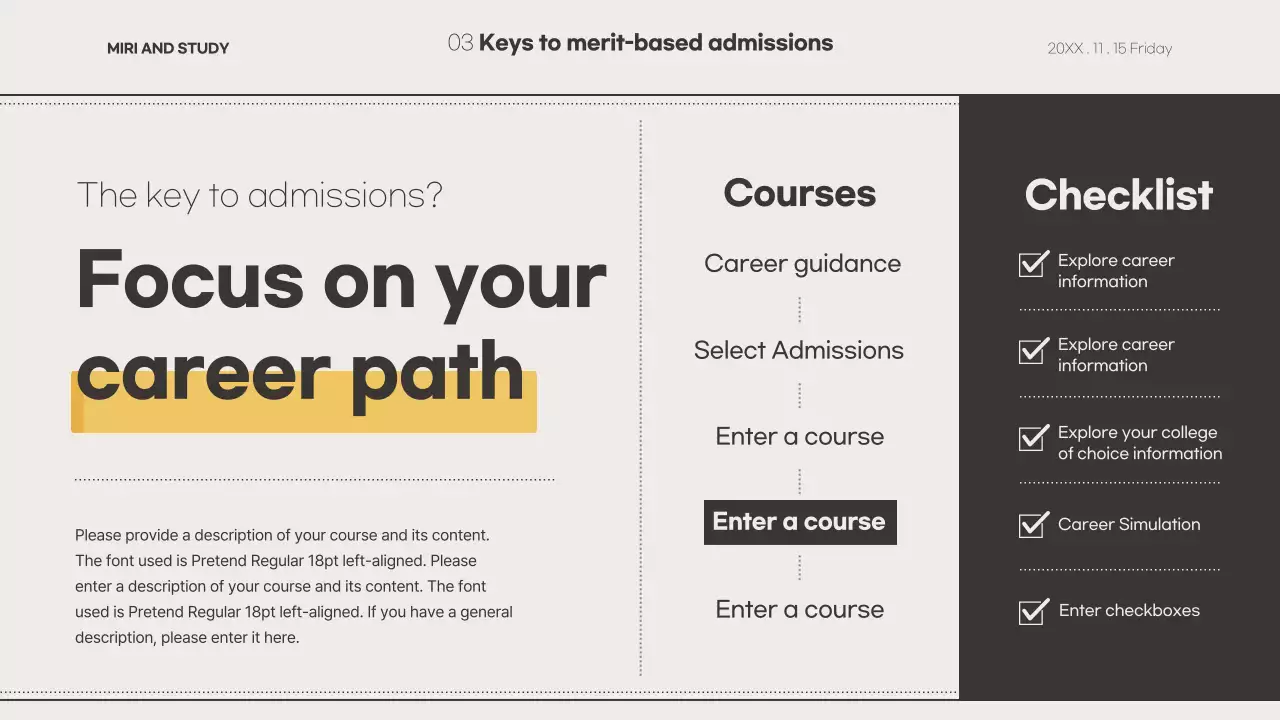 MIRI AND STUDY

03 Keys to merit-based admissions

20XX . 11 . 15 Friday

The key to admissions?

Focus on your career path

Please provide a description of your course and its content. The font used is Pretend Regular 18pt left-aligned. Please enter a description of your course and its content. The font used is Pretend Regular 18pt left-aligned. If you have a general description, please enter it here.

Courses

Career guidance

Select Admissions

Enter a course

Enter a course

Enter a course

Checklist

Explore career information

Explore career information

Explore your college of choice information

Career Simulation

Enter checkboxes