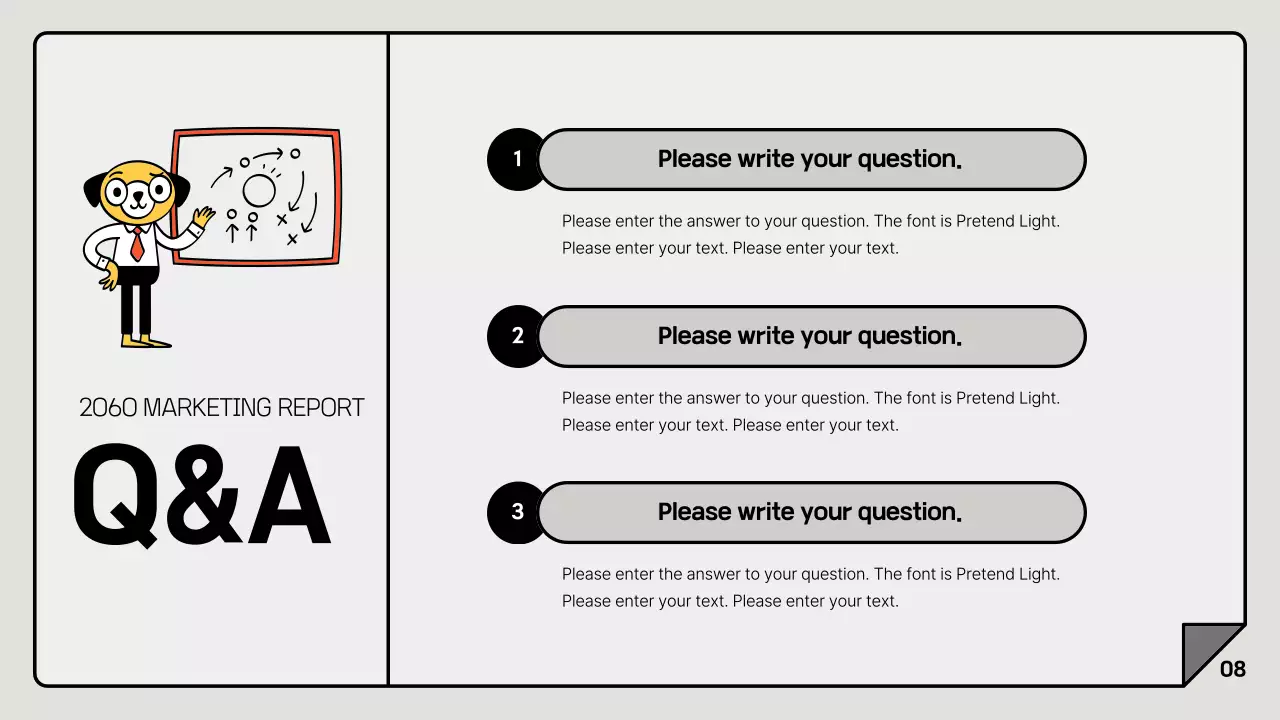 2060 MARKETING REPORT

Q&A

1

Please write your question.

Please enter the answer to your question. The font is Pretend Light. Please enter your text. Please enter your text.

2

Please write your question.

Please enter the answer to your question. The font is Pretend Light. Please enter your text. Please enter your text.

3

Please write your question.

Please enter the answer to your question. The font is Pretend Light. Please enter your text. Please enter your text.

08