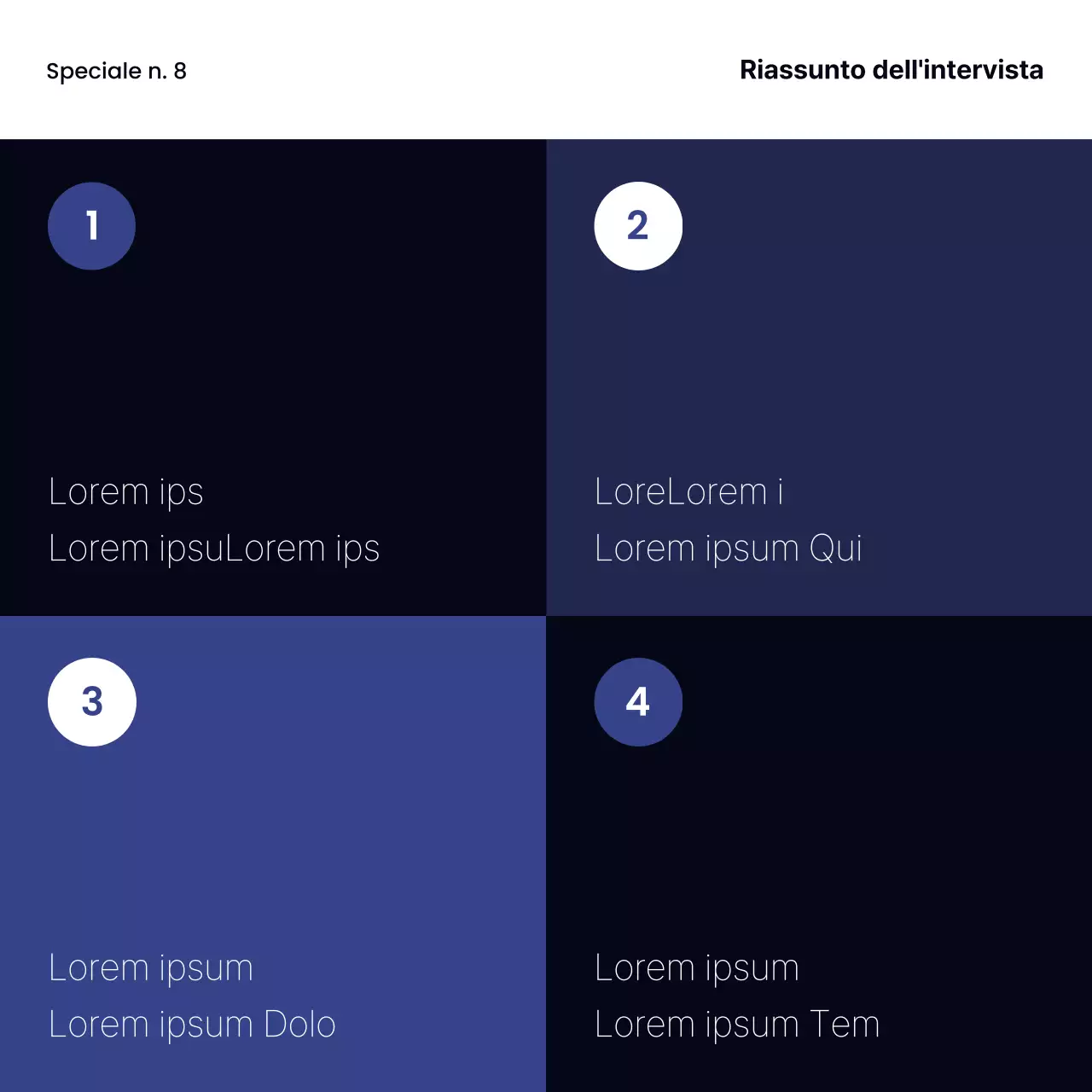 Speciale n. 8

Riassunto dell'intervista

1

Lorem ips
Lorem ipsuLorem ips

2

LoreLorem i
Lorem ipsum Qui

3

Lorem ipsum
Lorem ipsum Dolo

4

Lorem ipsum
Lorem ipsum Tem