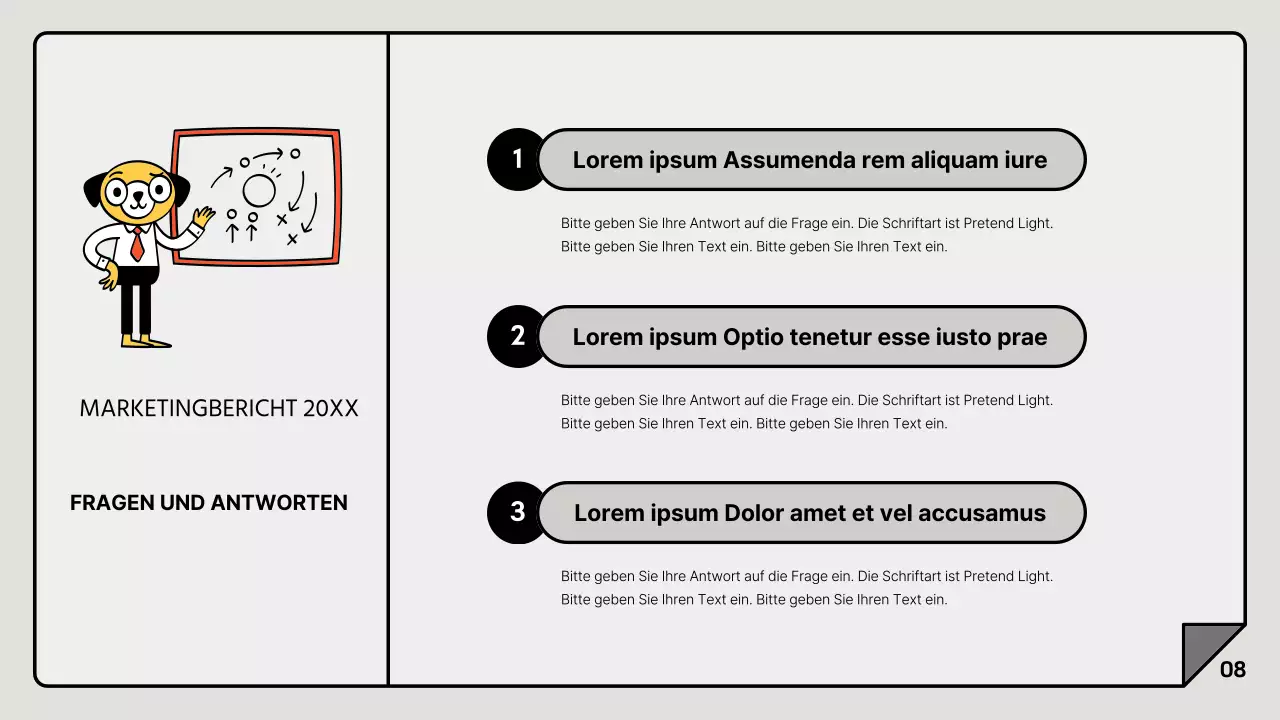 MARKETINGBERICHT 20XX

FRAGEN UND ANTWORTEN

1 Lorem ipsum Assumenda rem aliquam iure

Bitte geben Sie Ihre Antwort auf die Frage ein. Die Schriftart ist Pretend Light. Bitte geben Sie Ihren Text ein. Bitte geben Sie Ihren Text ein.

2 Lorem ipsum Optio tenetur esse iusto prae

Bitte geben Sie Ihre Antwort auf die Frage ein. Die Schriftart ist Pretend Light. Bitte geben Sie Ihren Text ein. Bitte geben Sie Ihren Text ein.

3 Lorem ipsum Dolor amet et vel accusamus

Bitte geben Sie Ihre Antwort auf die Frage ein. Die Schriftart ist Pretend Light. Bitte geben Sie Ihren Text ein. Bitte geben Sie Ihren Text ein.

08