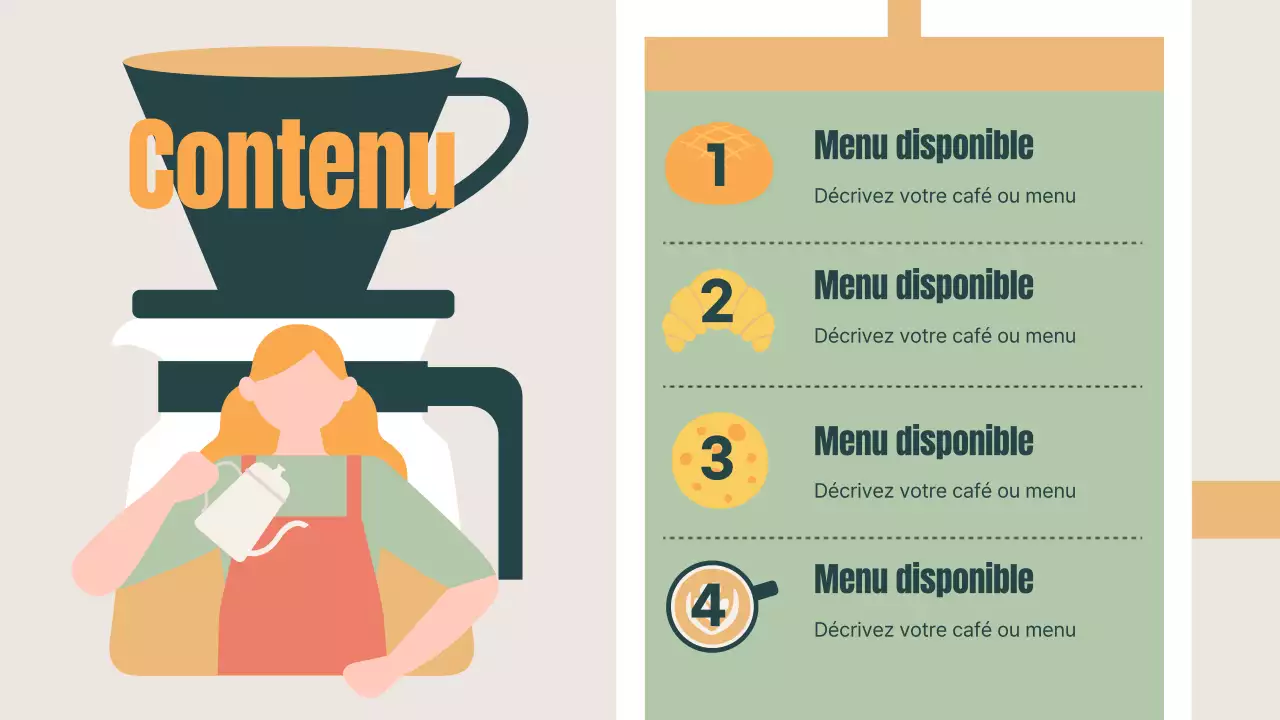 Contenu

1 Menu disponible

Décrivez votre café ou menu

2 Menu disponible

Décrivez votre café ou menu

3 Menu disponible

Décrivez votre café ou menu

4 Menu disponible

Décrivez votre café ou menu