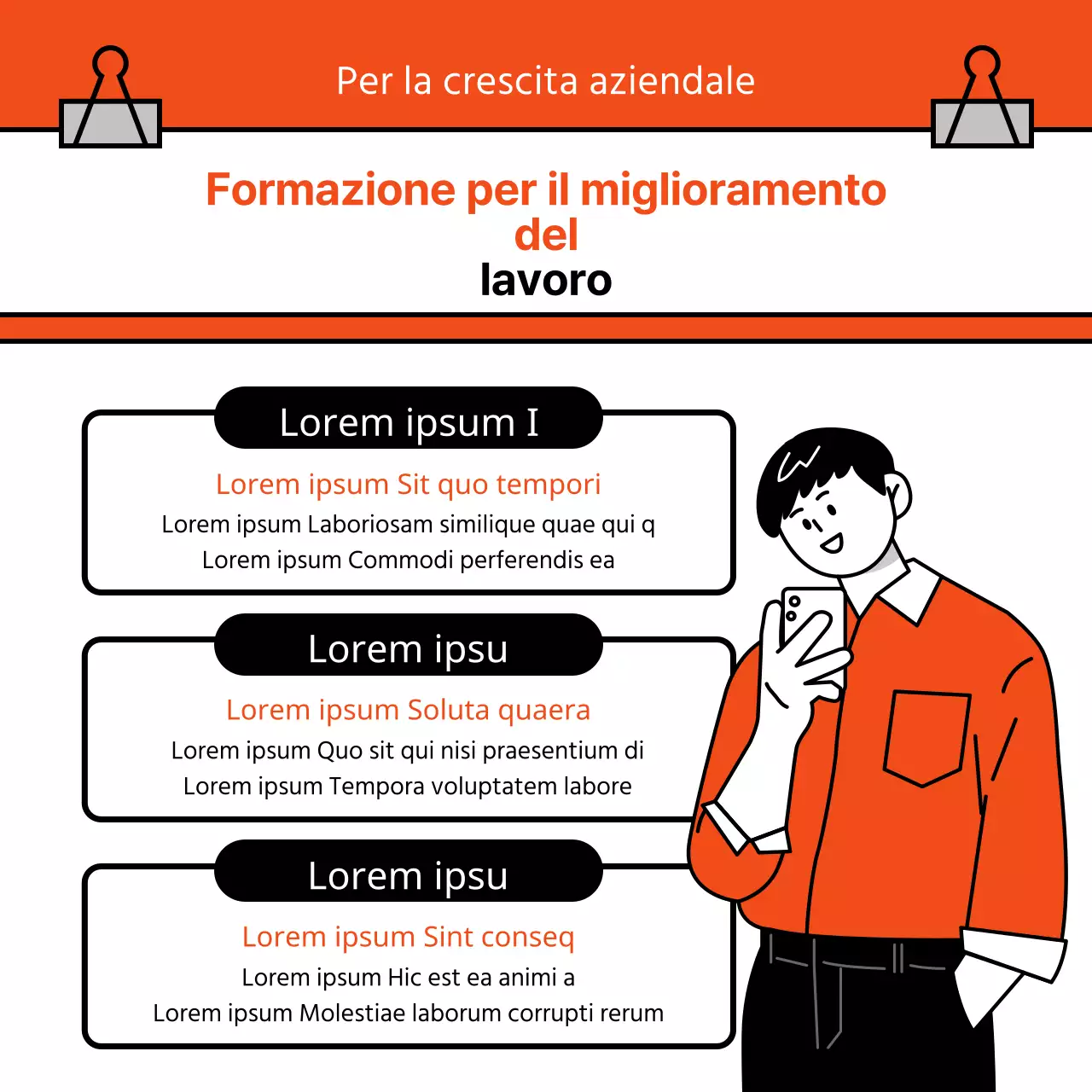 Per la crescita aziendale

Formazione per il miglioramento del lavoro

Lorem ipsum I

Lorem ipsum Sit quo tempori

Lorem ipsum Laboriosam similique quae qui q

Lorem ipsum Commodi perferendis ea

Lorem ipsu

Lorem ipsum Soluta quaera

Lorem ipsum Quo sit qui nisi praesentium di

Lorem ipsum Tempora voluptatem labore

Lorem ipsu

Lorem ipsum Sint conseq

Lorem ipsum Hic est ea animi a

Lorem ipsum Molestiae laborum corrupti rerum