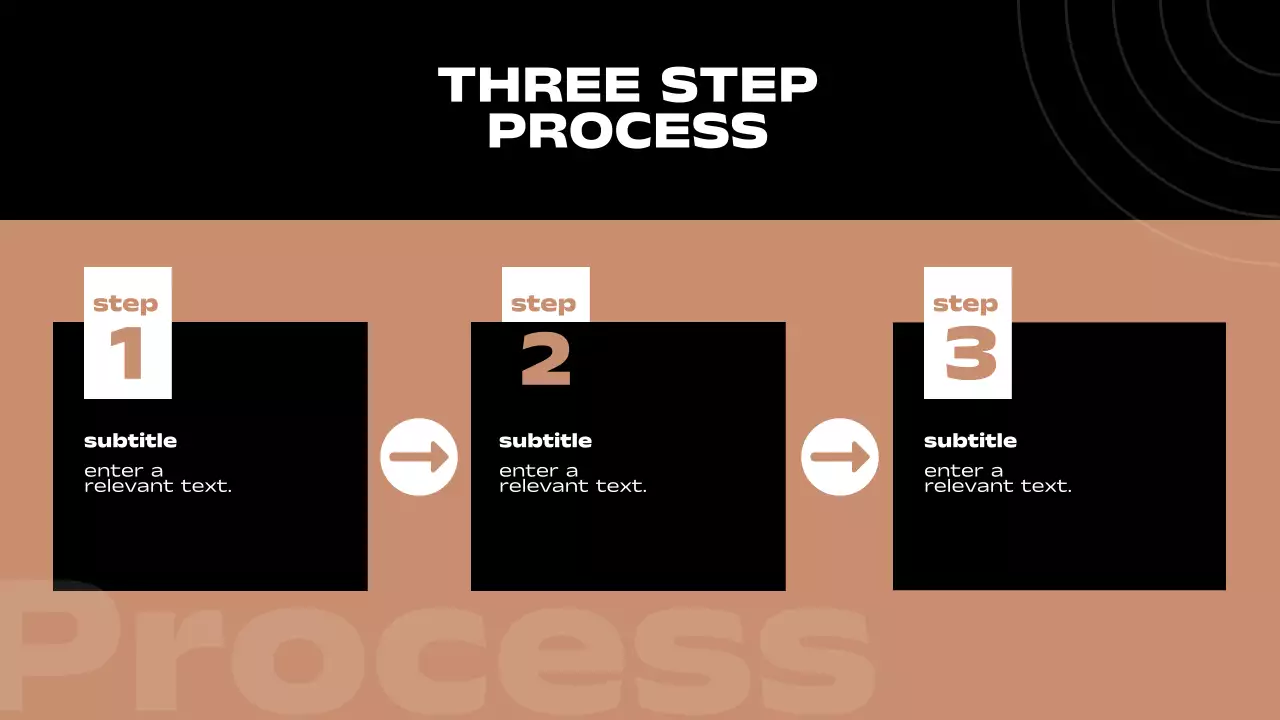 THREE STEP PROCESS

step
1

subtitle
enter a relevant text.

step
2

subtitle
enter a relevant text.

step
3

subtitle
enter a relevant text.

Process