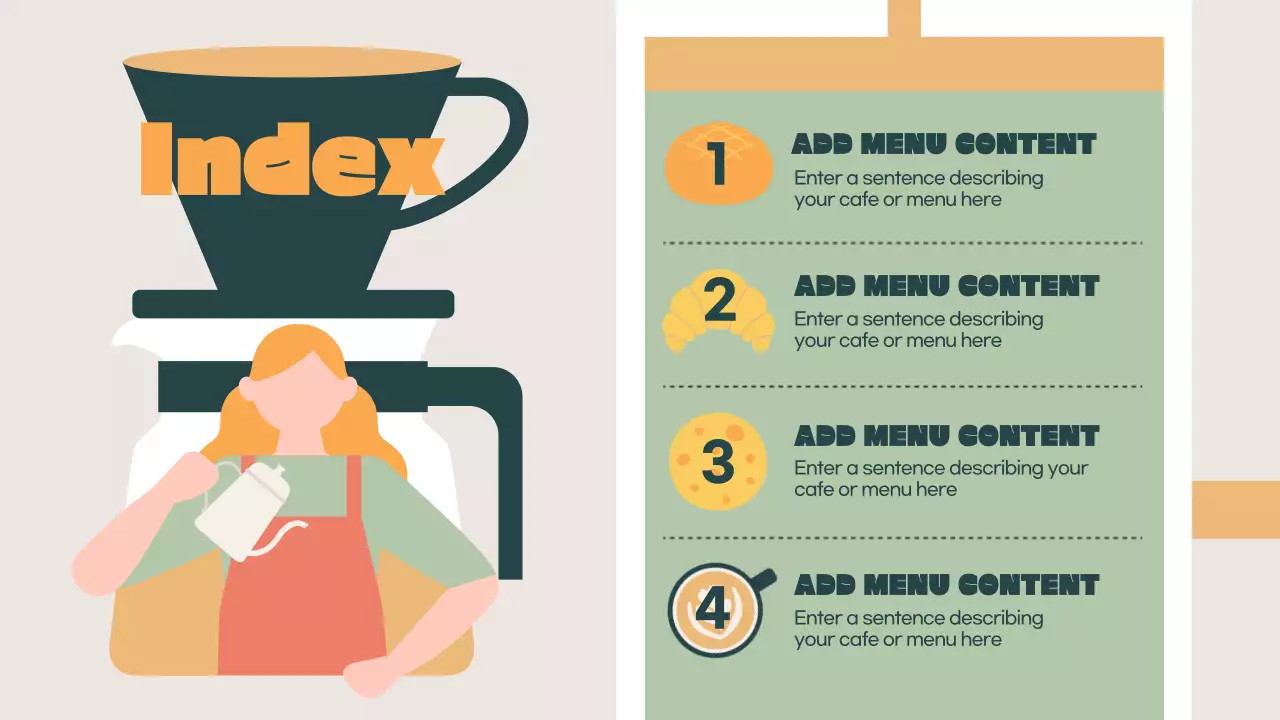 Index

1
ADD MENU CONTENT
Enter a sentence describing your cafe or menu here

2
ADD MENU CONTENT
Enter a sentence describing your cafe or menu here

3
ADD MENU CONTENT
Enter a sentence describing your cafe or menu here

4
ADD MENU CONTENT
Enter a sentence describing your cafe or menu here