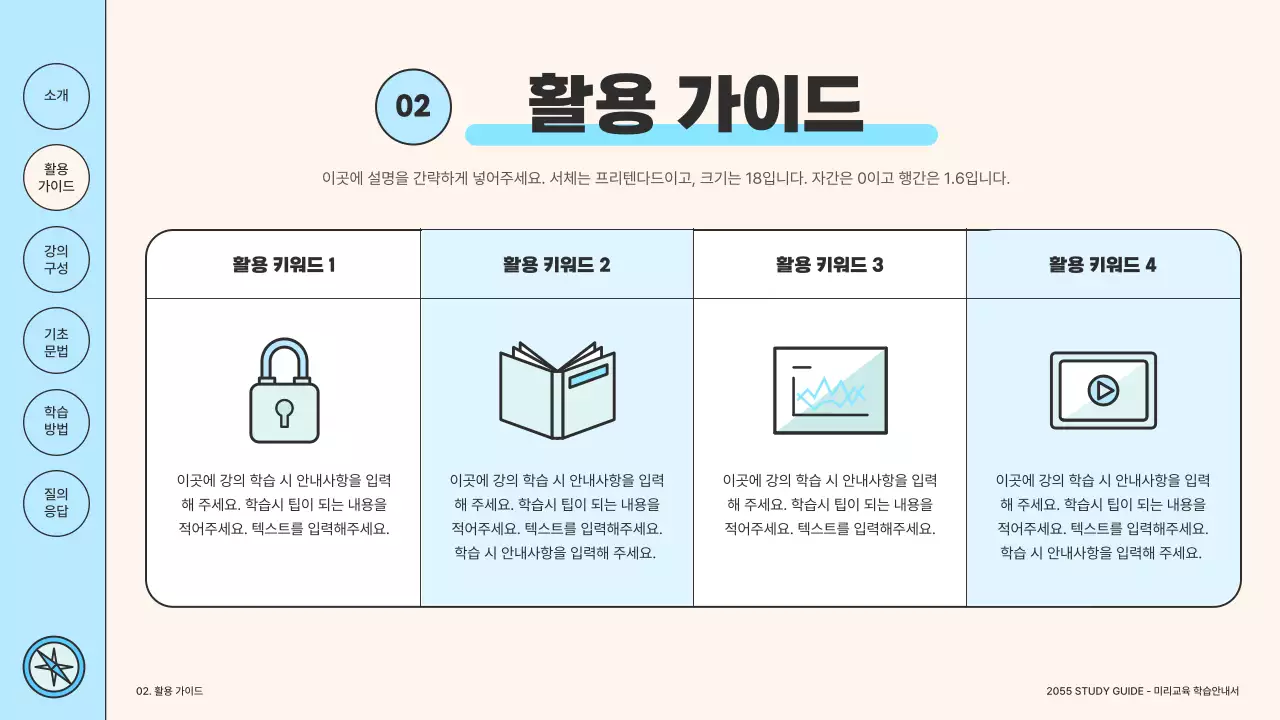 소개

활용
가이드

강의
구성

기초
문법

학습
방법

질의
응답

02 활용 가이드

이곳에 설명을 간략하게 넣어주세요. 서체는 프리텐다드이고, 크기는 18입니다. 자간은 0이고 행간은 1.6입니다.

| 활용 키워드 1 | 활용 키워드 2 | 활용 키워드 3 | 활용 키워드 4 |
|---|---|---|---|
| 이곳에 강의 학습 시 안내사항을 입력해 주세요. 학습시 팁이 되는 내용을 적어주세요. 텍스트를 입력해주세요. | 이곳에 강의 학습 시 안내사항을 입력해 주세요. 학습시 팁이 되는 내용을 적어주세요. 텍스트를 입력해주세요. 학습 시 안내사항을 입력해 주세요. | 이곳에 강의 학습 시 안내사항을 입력해 주세요. 학습시 팁이 되는 내용을 적어주세요. 텍스트를 입력해주세요. | 이곳에 강의 학습 시 안내사항을 입력해 주세요. 학습시 팁이 되는 내용을 적어주세요. 텍스트를 입력해주세요. 학습 시 안내사항을 입력해 주세요. |

02. 활용 가이드

2055 STUDY GUIDE - 미리교육 학습안내서