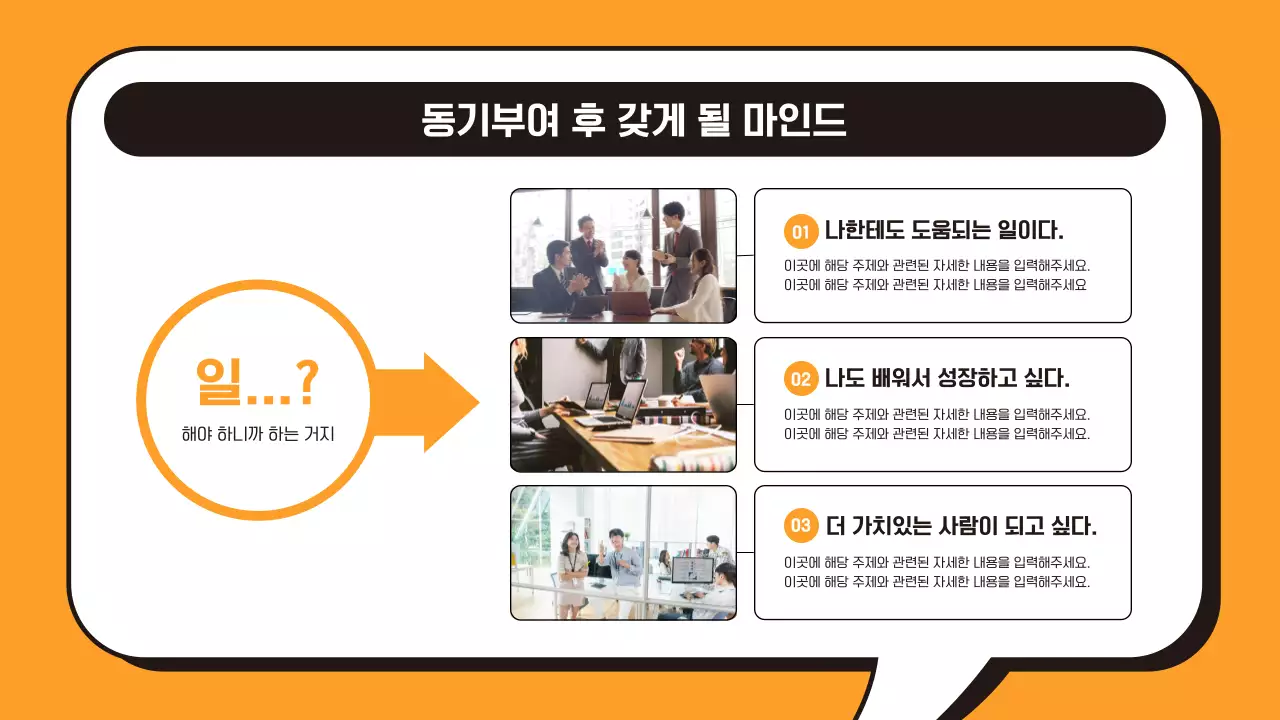 동기부여 후 갖게 될 마인드

일...?

해야 하니까 하는 거지

01 나한테도 도움되는 일이다.

이곳에 해당 주제와 관련된 자세한 내용을 입력해주세요.
이곳에 해당 주제와 관련된 자세한 내용을 입력해주세요

02 나도 배워서 성장하고 싶다.

이곳에 해당 주제와 관련된 자세한 내용을 입력해주세요.
이곳에 해당 주제와 관련된 자세한 내용을 입력해주세요.

03 더 가치있는 사람이 되고 싶다.

이곳에 해당 주제와 관련된 자세한 내용을 입력해주세요.
이곳에 해당 주제와 관련된 자세한 내용을 입력해주세요.