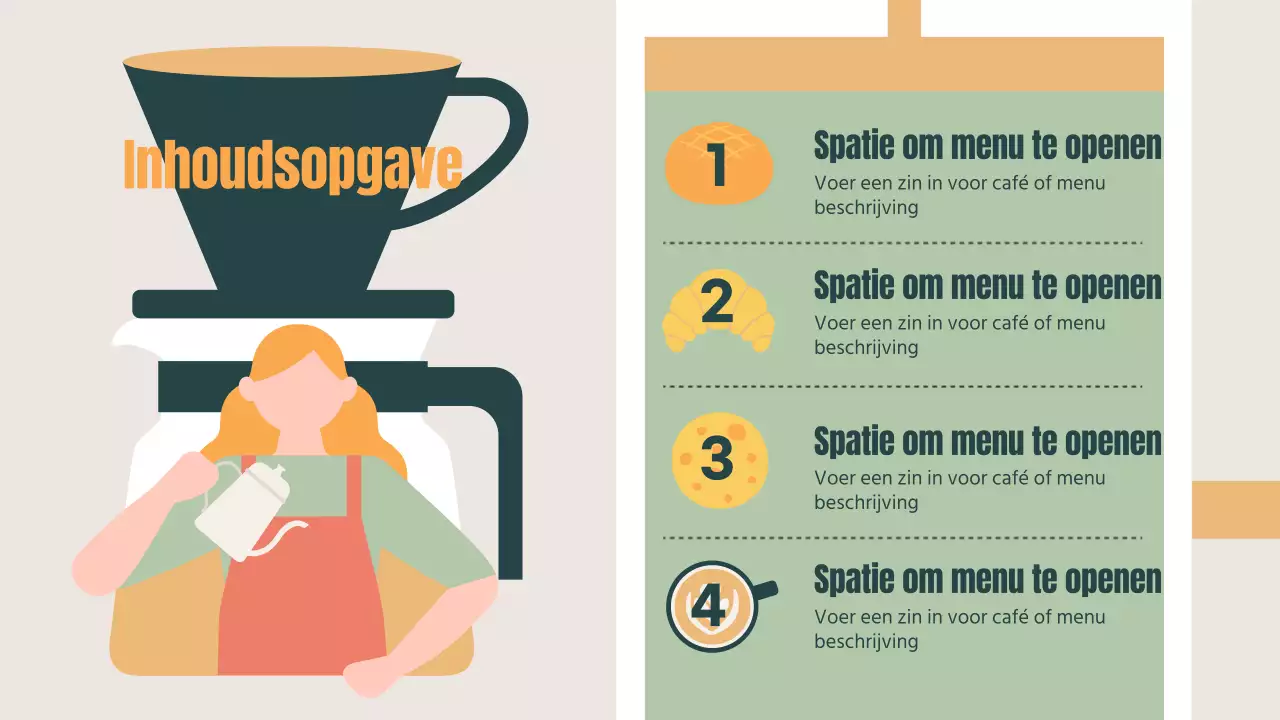 Inhoudsopgave

1
Spatie om menu te openen
Voer een zin in voor café of menu beschrijving

2
Spatie om menu te openen
Voer een zin in voor café of menu beschrijving

3
Spatie om menu te openen
Voer een zin in voor café of menu beschrijving

4
Spatie om menu te openen
Voer een zin in voor café of menu beschrijving