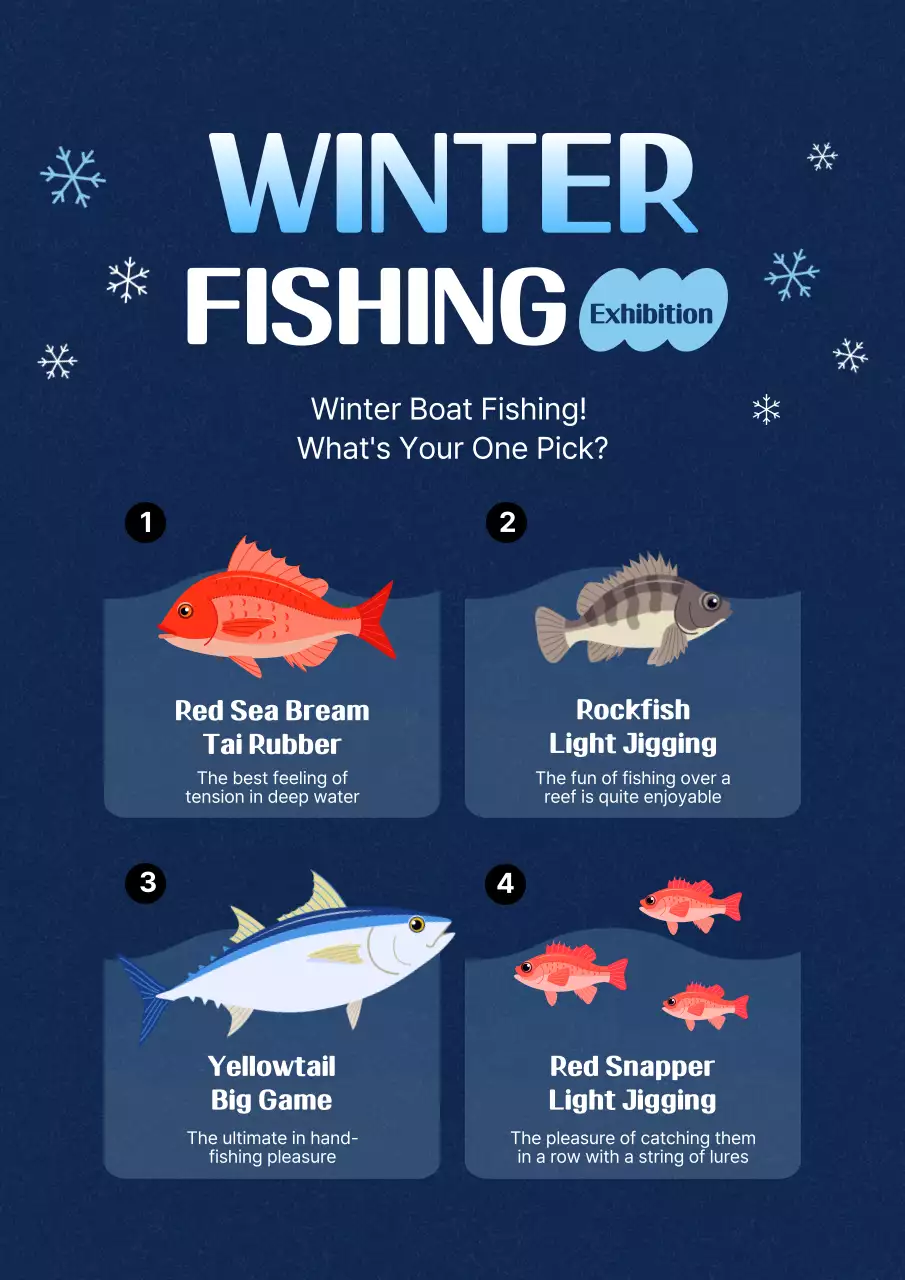 WINTER FISHING Exhibition

Winter Boat Fishing!
What's Your One Pick?

1

Red Sea Bream
Tai Rubber

The best feeling of tension in deep water

2

Rockfish
Light Jigging

The fun of fishing over a reef is quite enjoyable

3

Yellowtail
Big Game

The ultimate in hand-fishing pleasure

4

Red Snapper
Light Jigging

The pleasure of catching them in a row with a string of lures