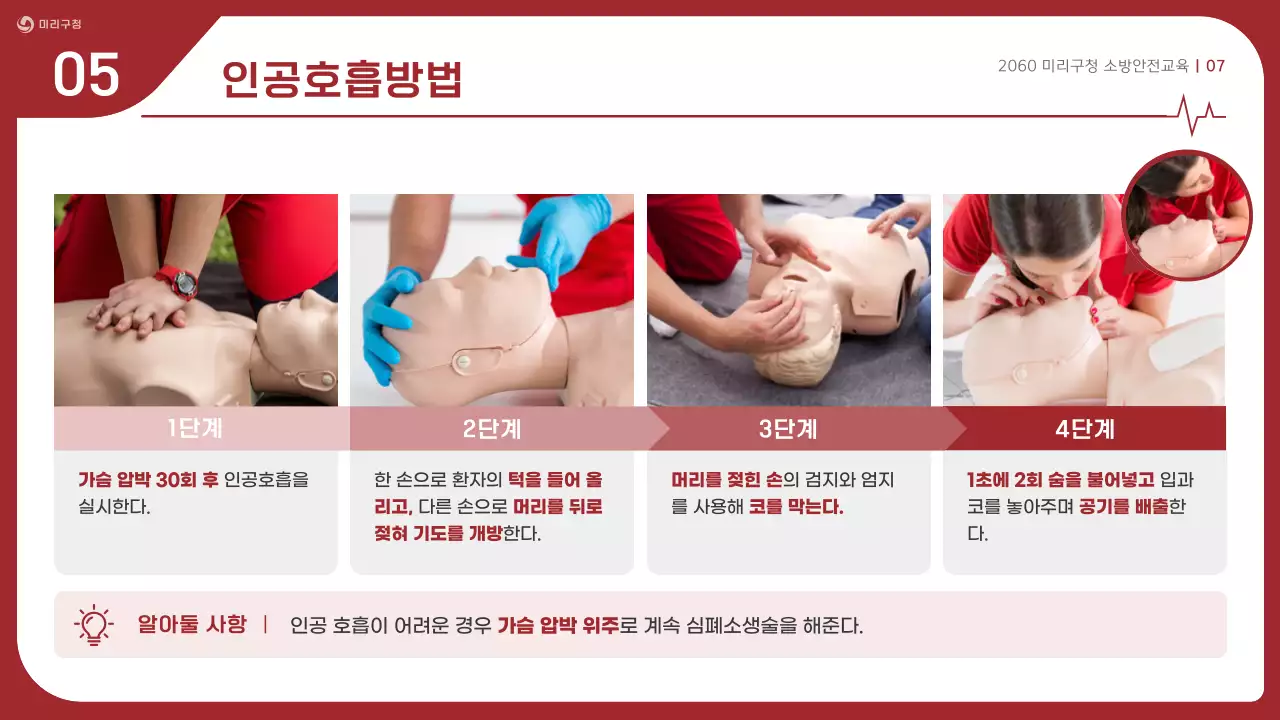 미리구청

05

인공호흡방법

2060 미리구청 소방안전교육 | 07

1단계

가슴 압박 30회 후 인공호흡을 실시한다.

2단계

한 손으로 환자의 턱을 들어 올리고, 다른 손으로 머리를 뒤로 젖혀 기도를 개방한다.

3단계

머리를 젖힌 손의 검지와 엄지를 사용해 코를 막는다.

4단계

1초에 2회 숨을 불어넣고 입과 코를 놓아주며 공기를 배출한다.

알아둘 사항 | 인공 호흡이 어려운 경우 가슴 압박 위주로 계속 심폐소생술을 해준다.