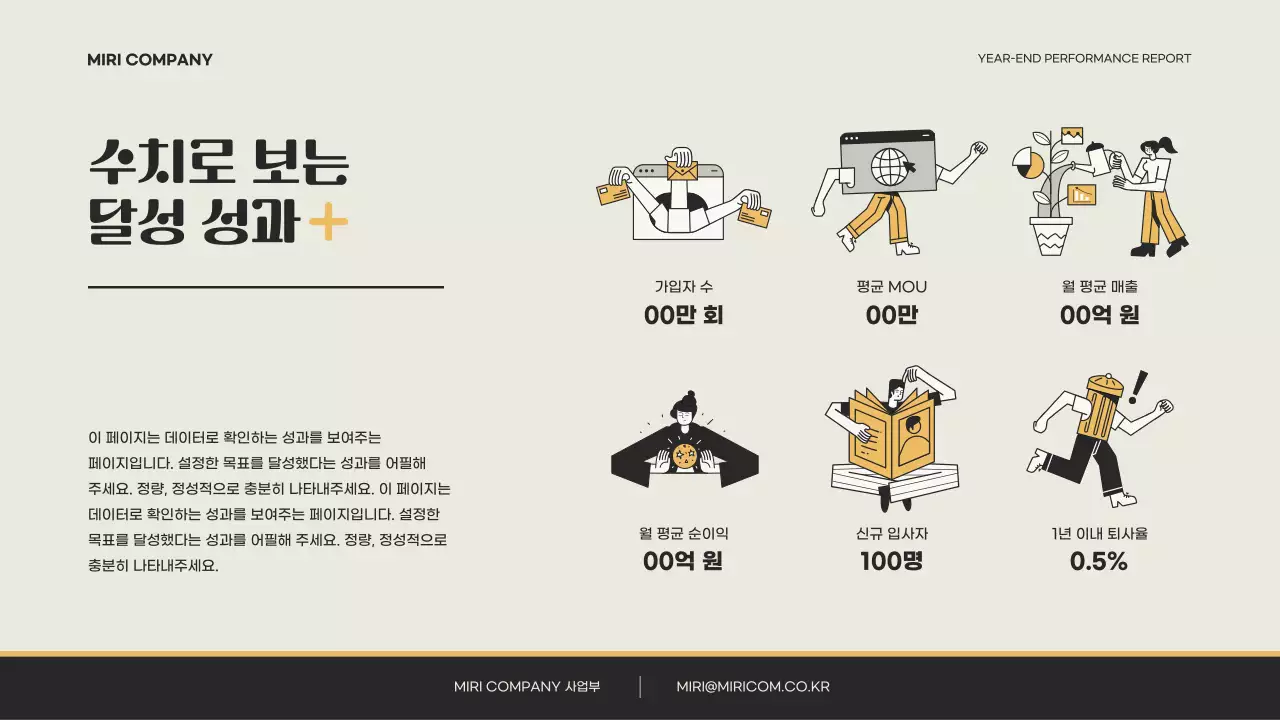 MIRI COMPANY

YEAR-END PERFORMANCE REPORT

수치로 보는 달성 성과 +

이 페이지는 데이터로 확인하는 성과를 보여주는 페이지입니다. 설정한 목표를 달성했다는 성과를 어필해 주세요. 정량, 정성적으로 충분히 나타내주세요. 이 페이지는 데이터로 확인하는 성과를 보여주는 페이지입니다. 설정한 목표를 달성했다는 성과를 어필해 주세요. 정량, 정성적으로 충분히 나타내주세요.

가입자 수
00만 회

평균 MOU
00만

월 평균 매출
00억 원

월 평균 순이익
00억 원

신규 입사자
100명

1년 이내 퇴사율
0.5%

MIRI COMPANY 사업부

MIRI@MIRICOM.CO.KR