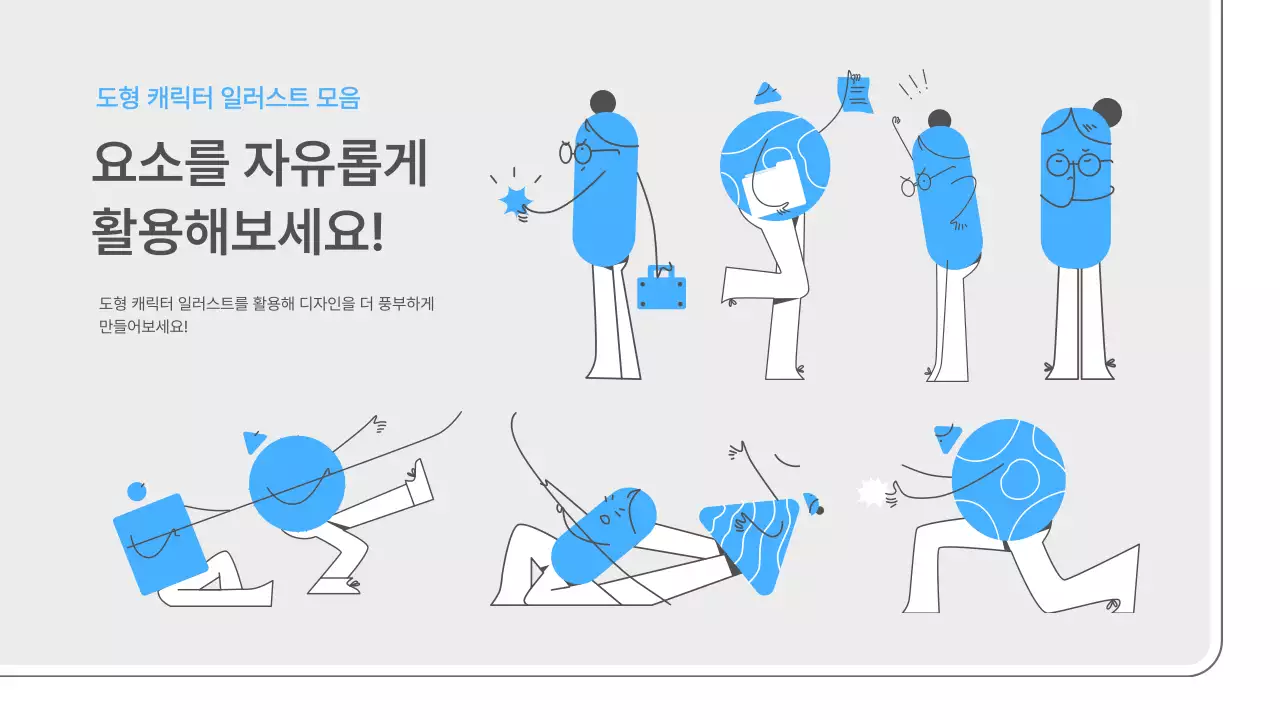 도형 캐릭터 일러스트 모음

요소를 자유롭게 활용해보세요!

도형 캐릭터 일러스트를 활용해 디자인을 더 풍부하게 만들어보세요!